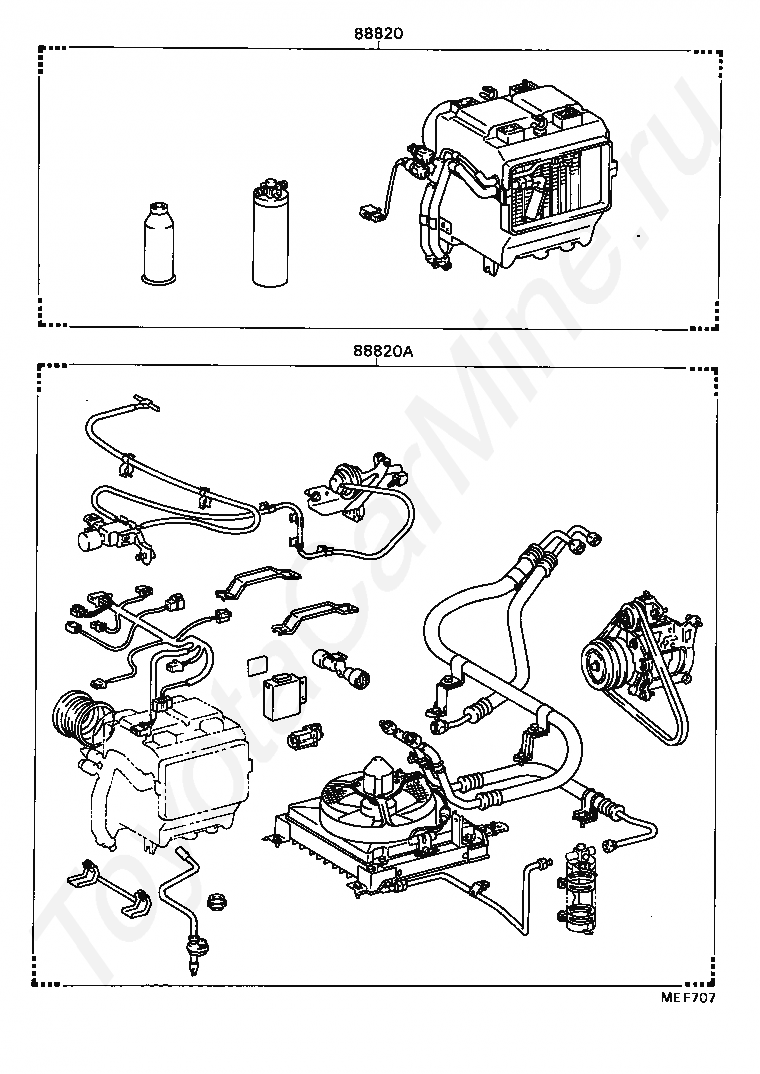 88820

88820A

MEF707

ToyotaCarMine.ru