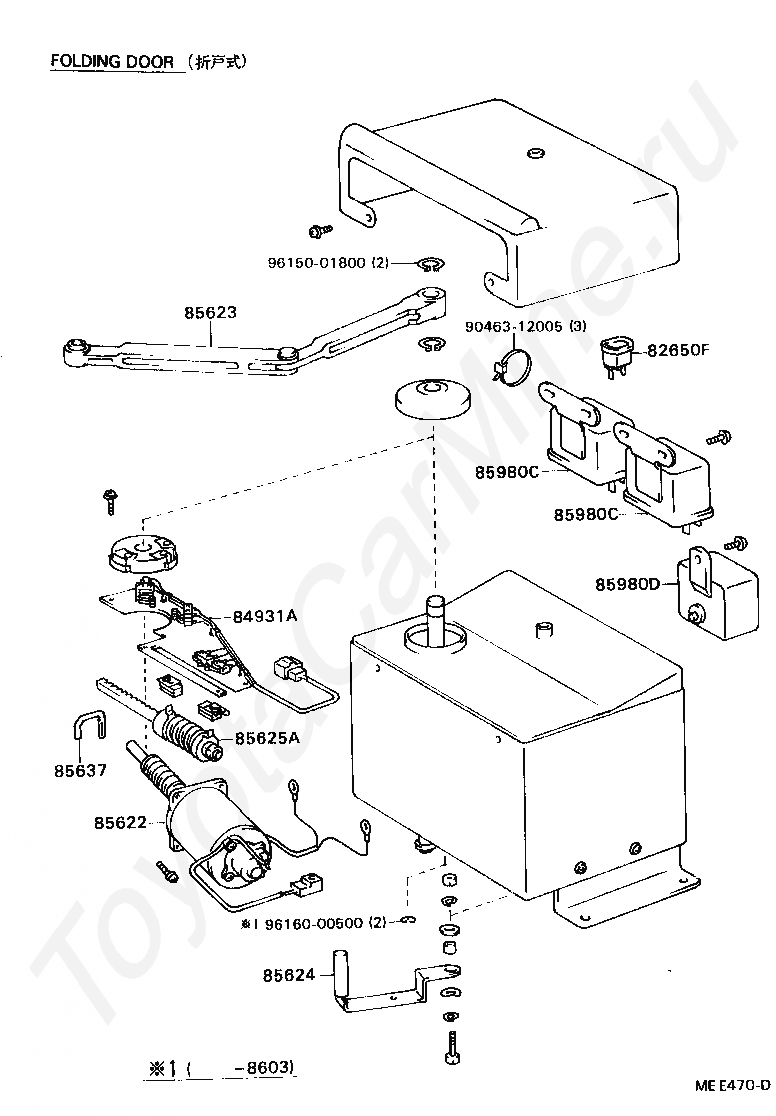 FOLDING DOOR (折戸式)

96150-01800 (2)

85623

90463-12005 (3)

82650F

85980C

85980C

85980D

84931A

85625A

85637

85622

※1 96160-00500 (2)

85624

※1 ( -8603)

ME E470-D

ToyotaCarMine.ru