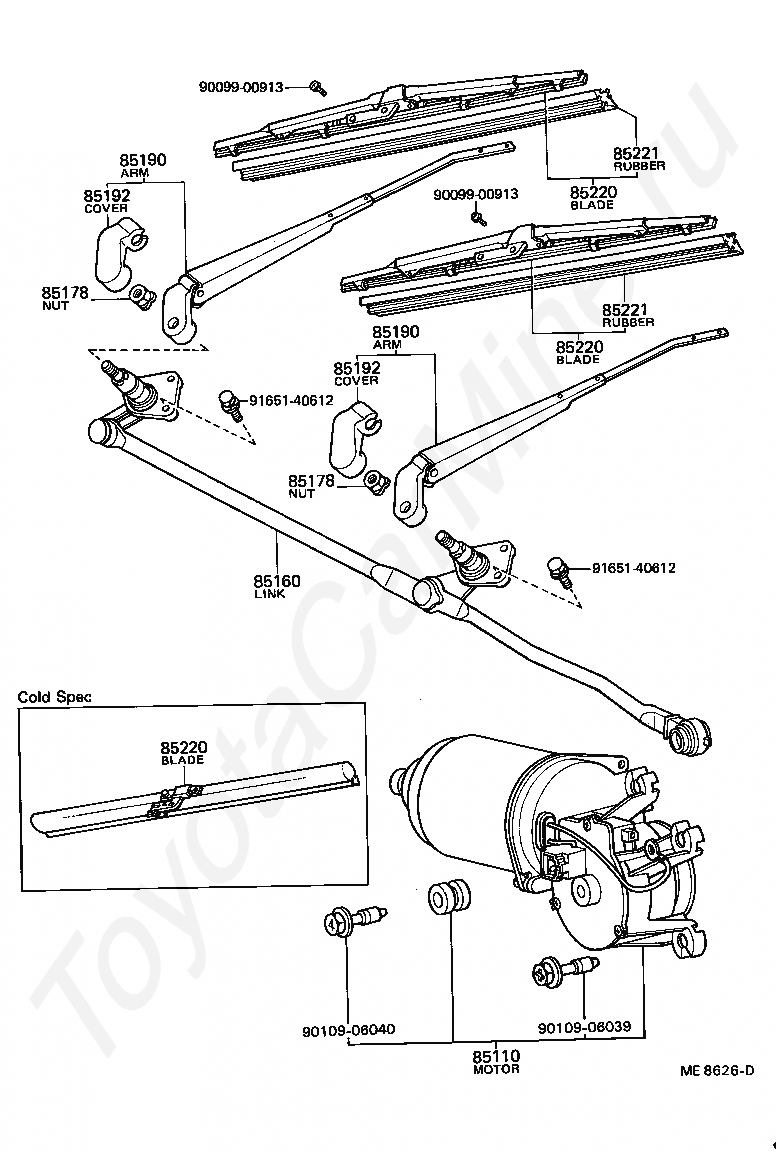 90099-00913

85190
ARM

85192
COVER

85178
NUT

85221
RUBBER

85220
BLADE

90099-00913

85221
RUBBER

85220
BLADE

85190
ARM

85192
COVER

91651-40612

85178
NUT

85160
LINK

91651-40612

Cold Spec

85220
BLADE

90109-06040

90109-06039

85110
MOTOR

ME 8626-D

ToyotaCarMine.ru