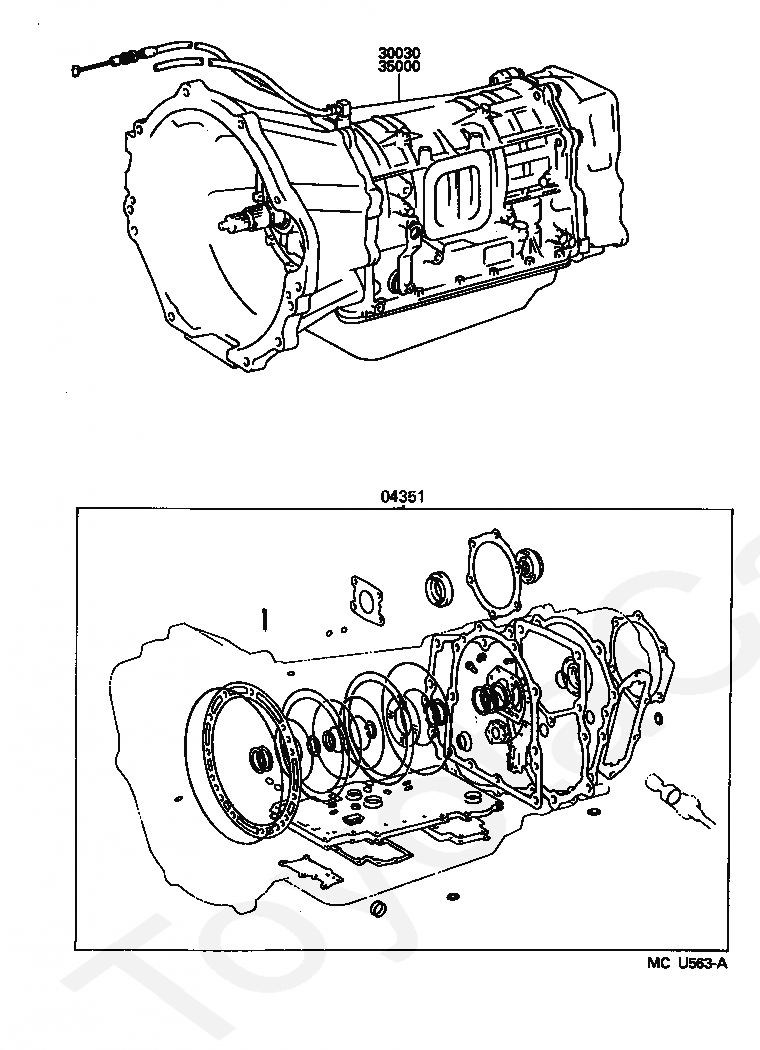 30030
35000

04351

MC U563-A