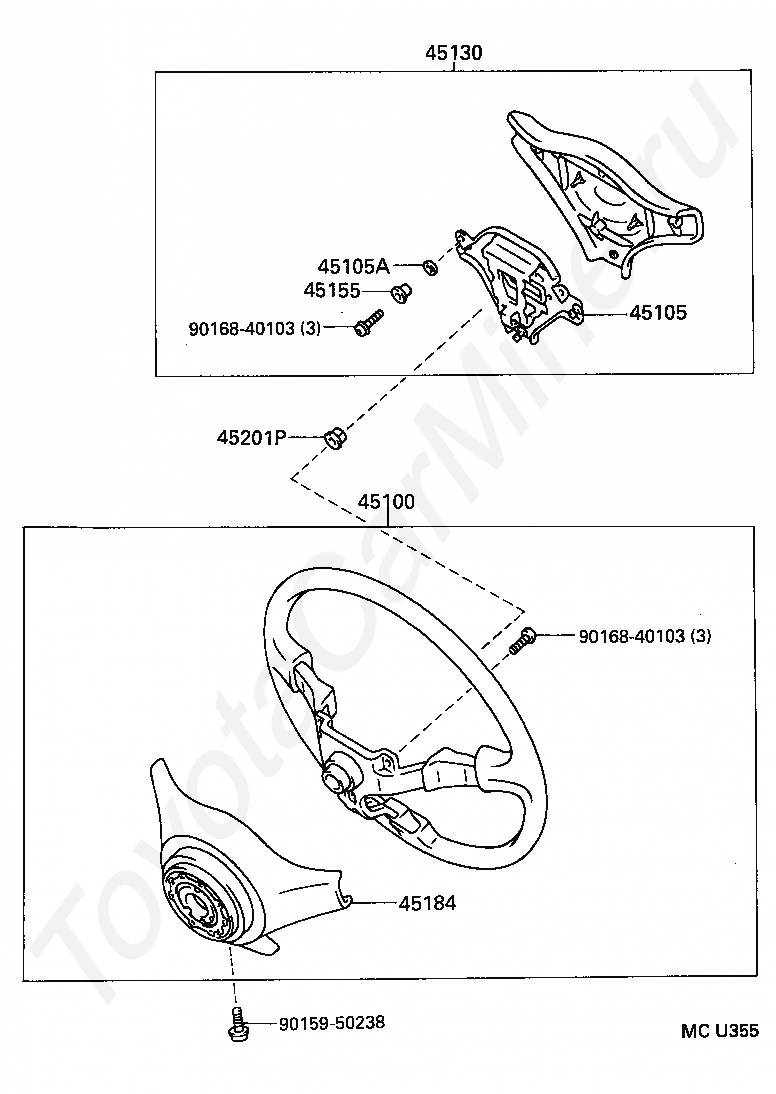 45130

45105A
45155
90168-40103 (3)
45105

45201P

45100

90168-40103 (3)

45184

90159-50238

MC U355

ToyotaCarMine.ru