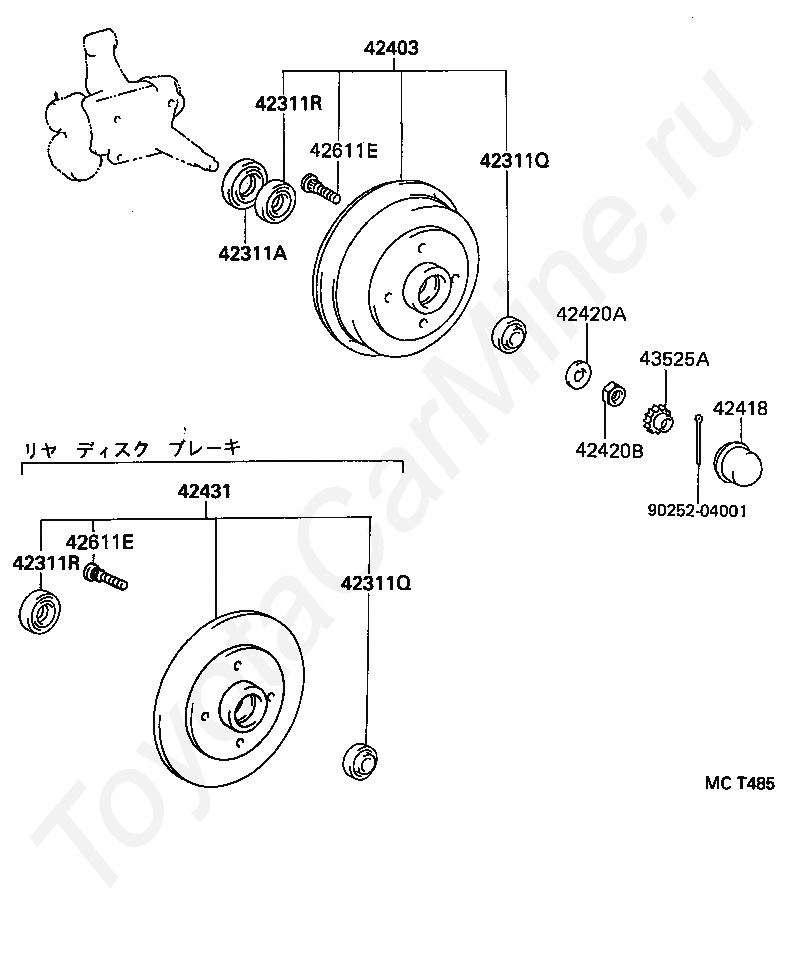 42403
42311R
42611E
42311Q
42311A
42420A
43525A
42418
42420B
90252-04001
リヤ ディスク ブレーキ
42431
42611E
42311R
42311Q
MC T485
ToyotaCarMine.ru