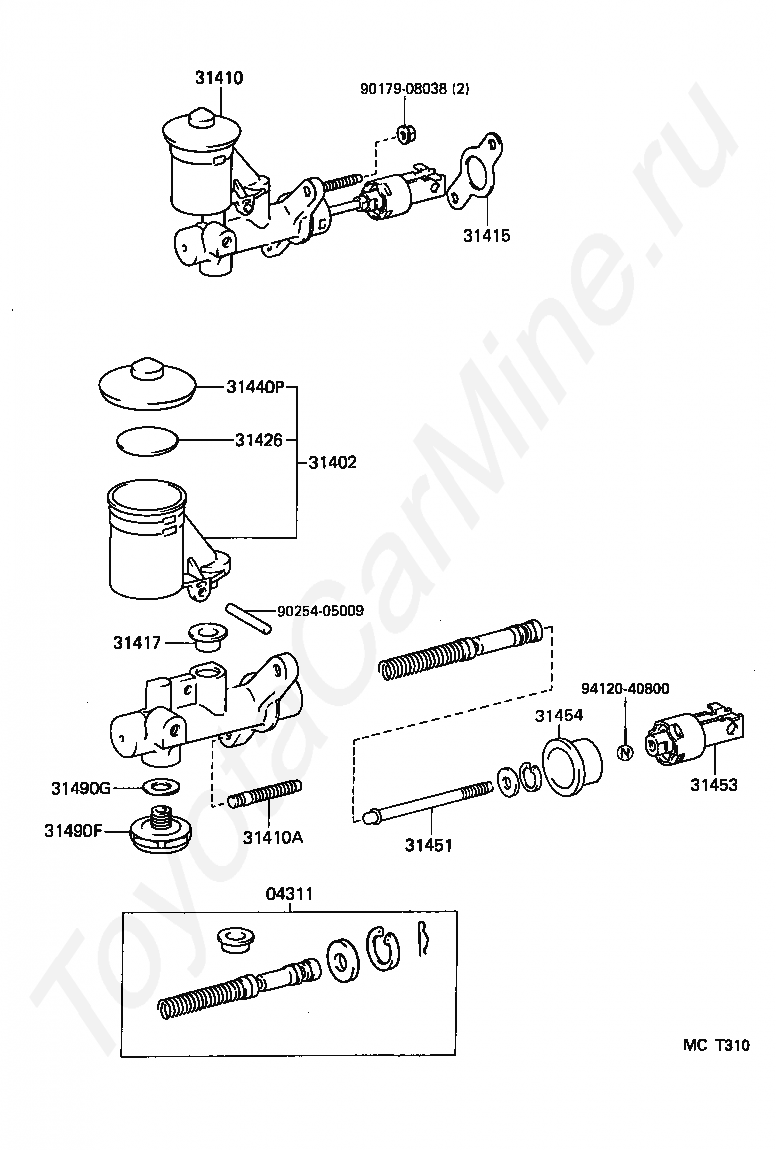 31410

90179-08038 (2)

31415

31440P

31426

31402

90254-05009

31417

94120-40800

31454

31453

31490G

31490F

31410A

31451

04311

MC T310

ToyotaCarMine.ru