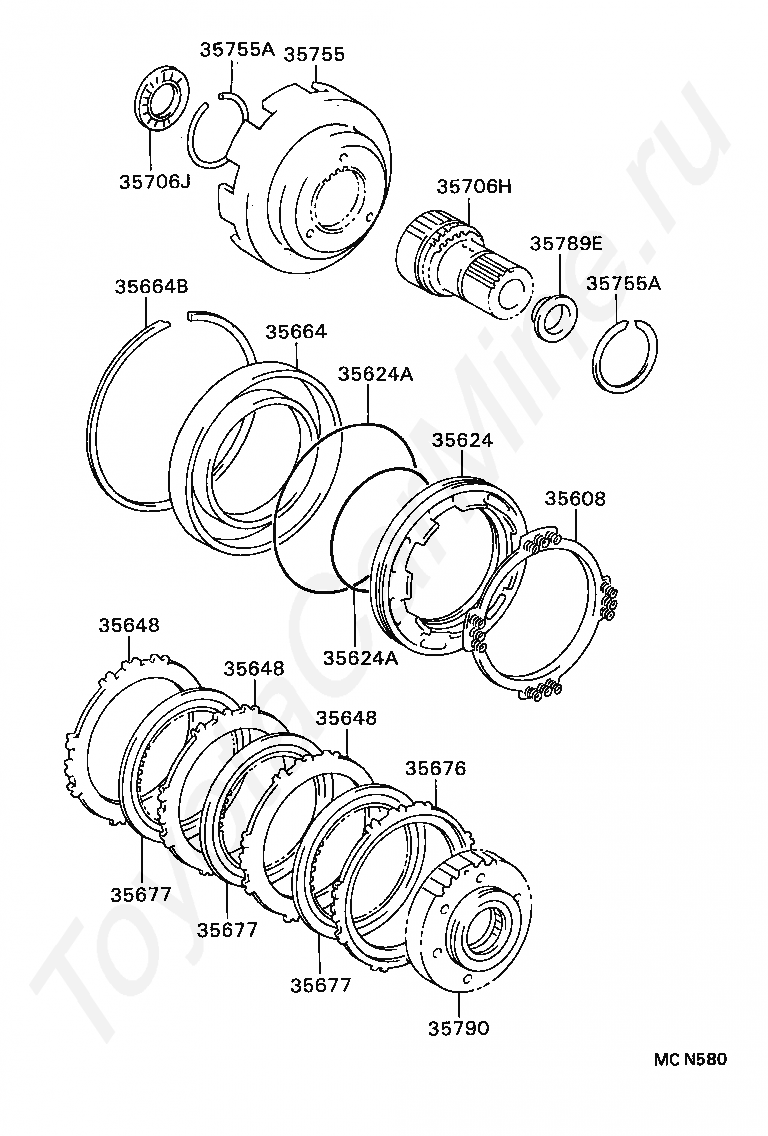 35755A
35755
35706J
35706H
35789E
35755A
35664B
35664
35624A
35624
35608
35624A
35648
35648
35648
35676
35677
35677
35677
35790
MC N580
ToyotaCarMine.ru