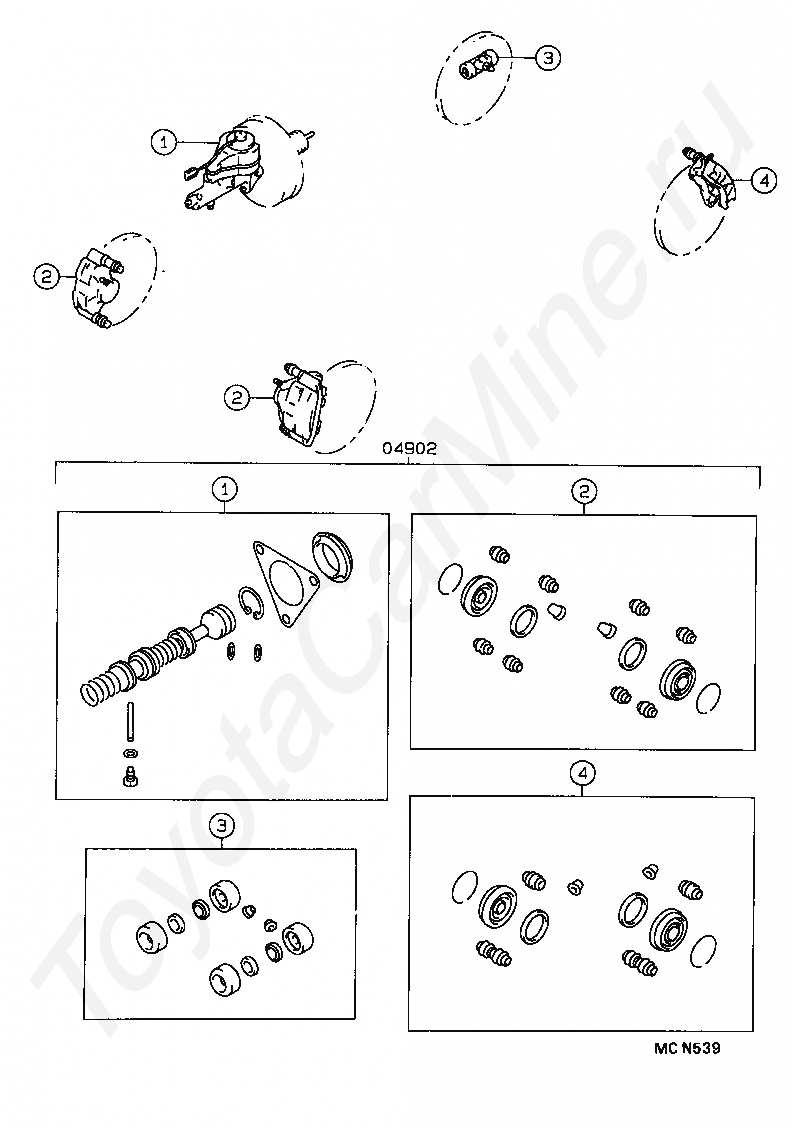 3
1
4
2
2
04902
1
2
4
3
MC N539
ToyotaCarMine.ru