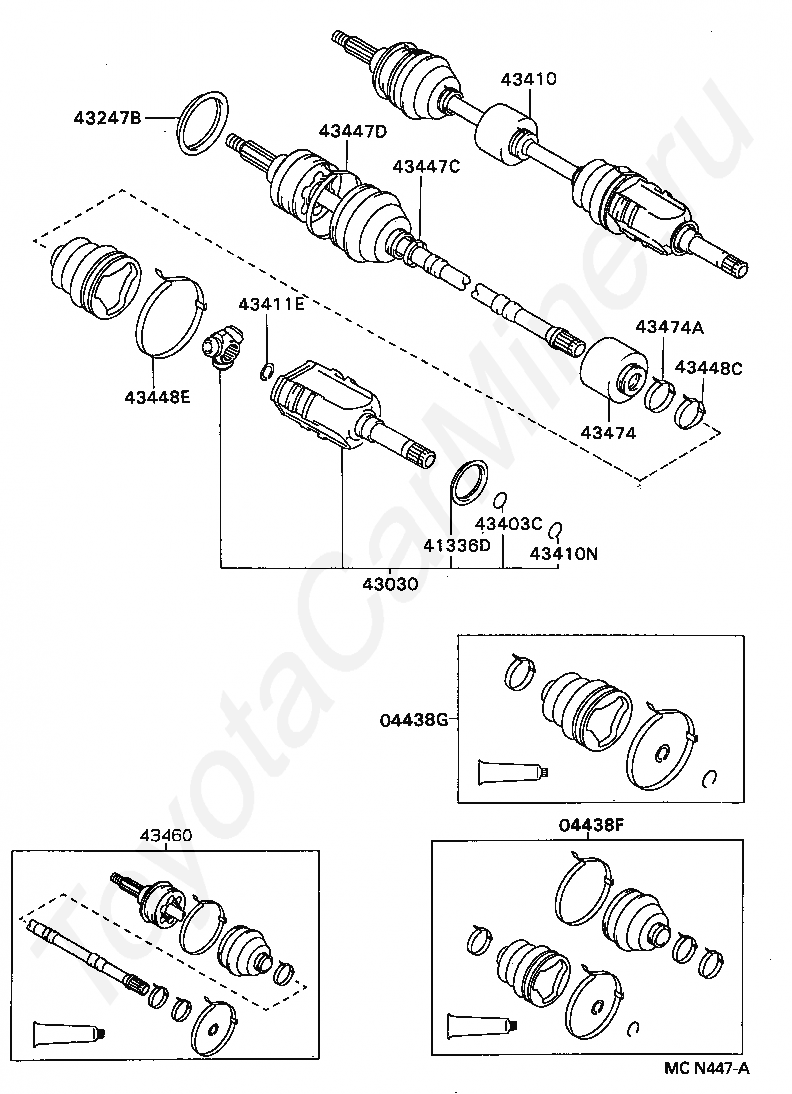 43410
43247B
43447D
43447C
43411E
43474A
43448C
43448E
43474
43403C
41336D
43410N
43030
04438G
43460
04438F
MC N447-A
ToyotaCarMine.ru