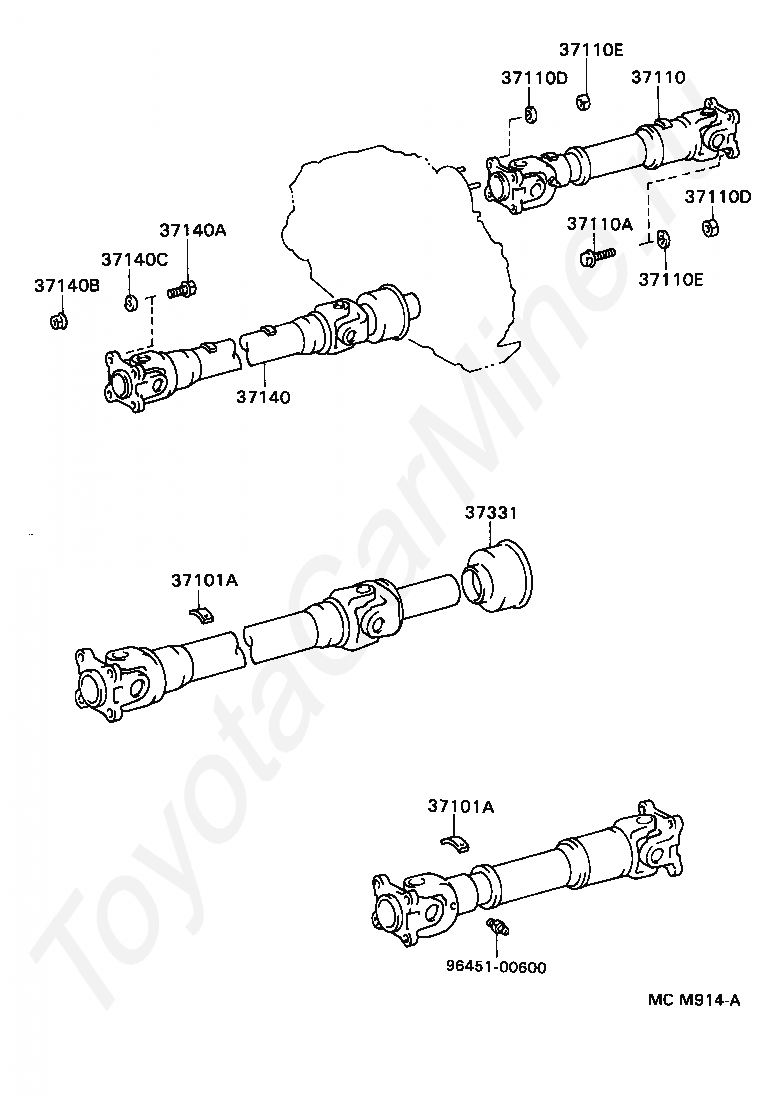 37110E
37110D
37110
37110D
37110A
37110E
37140A
37140C
37140B
37140
37331
37101A
37101A
96451-00600
MC M914-A
ToyotaCarMine.ru