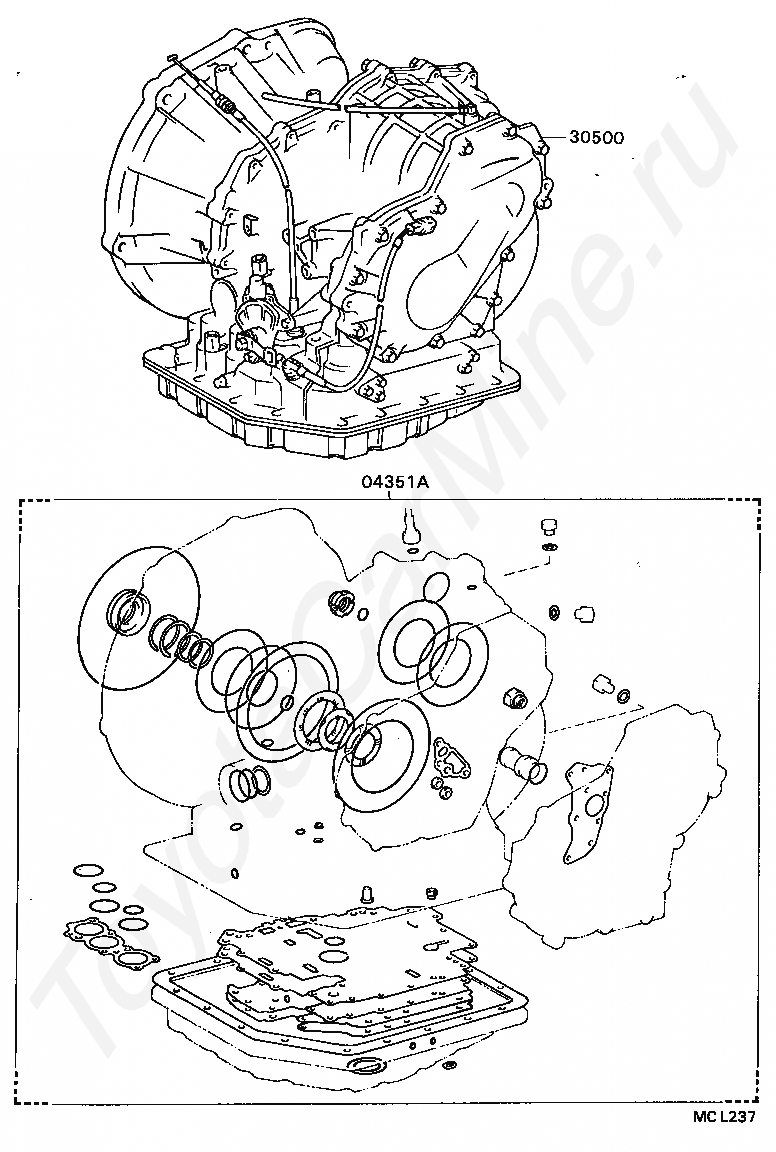 30500

04351A

ToyotaCarMine.ru

MC L237