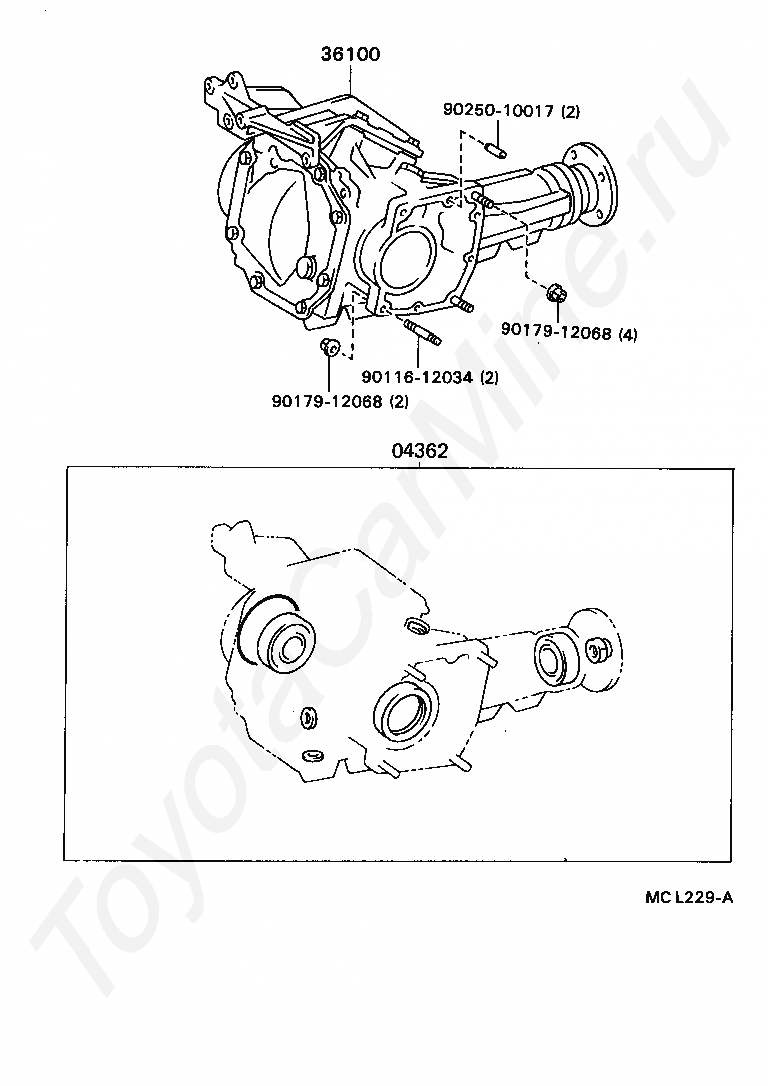 36100

90250-10017 (2)

90179-12068 (4)

90116-12034 (2)

90179-12068 (2)

04362

MC L229-A

ToyotaCarMine.ru