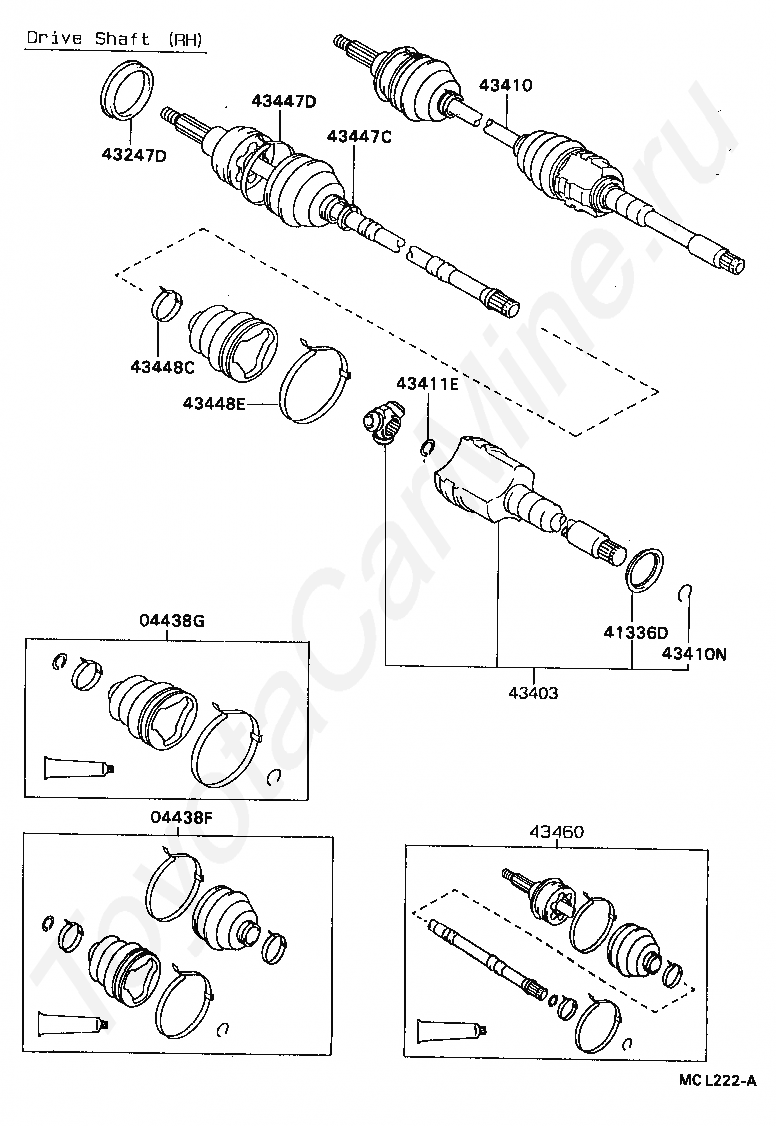 Drive Shaft (RH)

43247D

43447D

43447C

43410

43448C

43448E

43411E

41336D

43410N

43403

04438G

04438F

43460

MC L222-A

ToyotaCarMine.ru