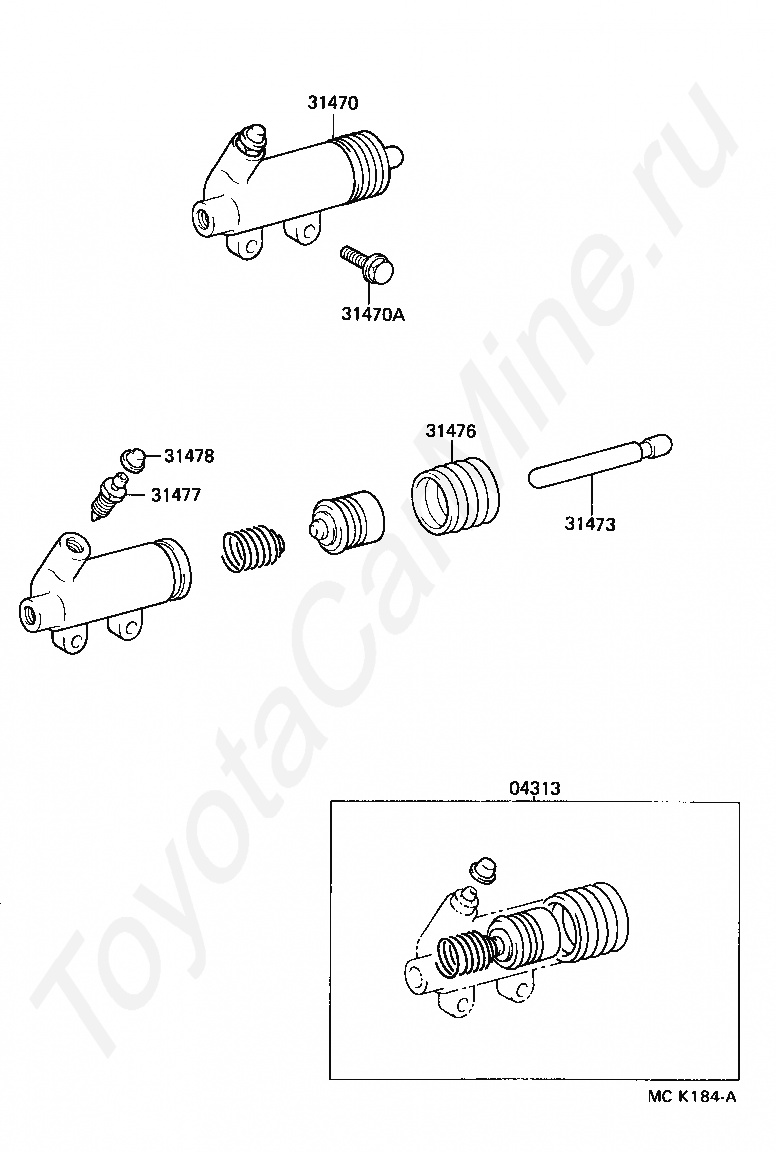 31470

31470A

31478

31477

31476

31473

04313

MC K184-A

ToyotaCarMine.ru