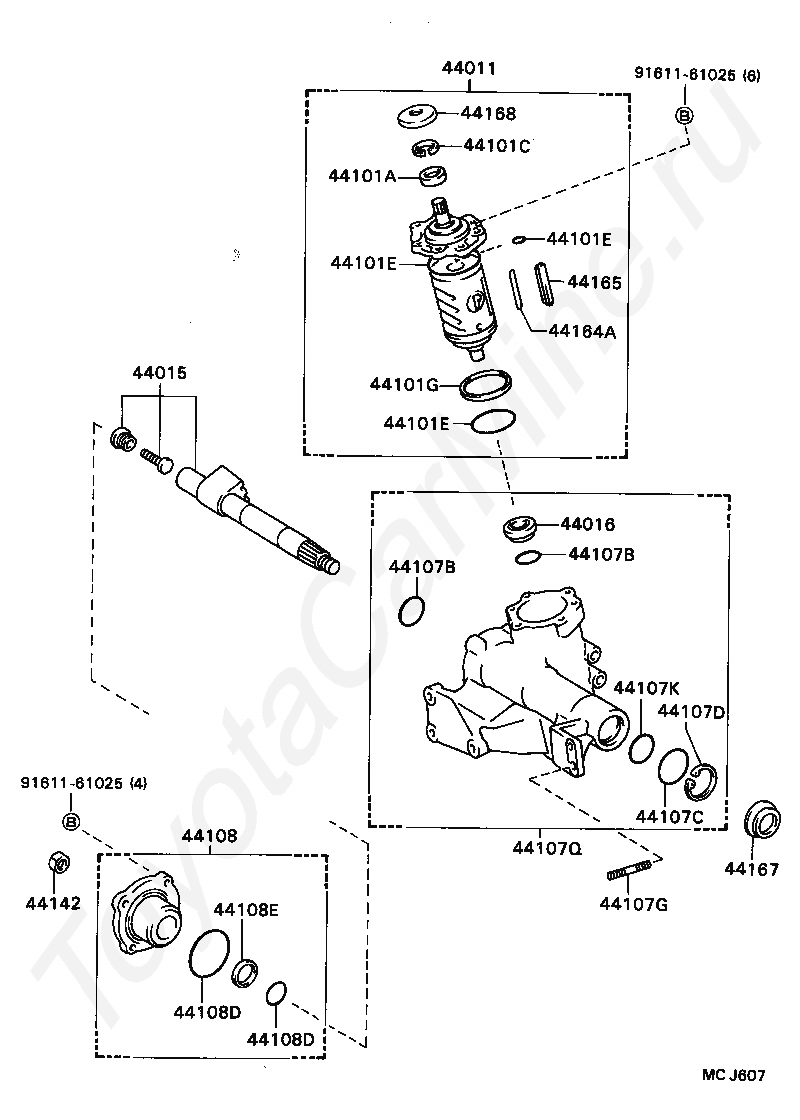 44011

91611-61025 (6)

B

44168

44101C

44101A

44101E

44101E

44165

44164A

44101G

44101E

44015

44016

44107B

44107B

44107K

44107D

44107C

44107Q

44167

44107G

91611-61025 (4)

B

44142

44108

44108E

44108D

44108D

ToyotaCarMine.ru

MC J607