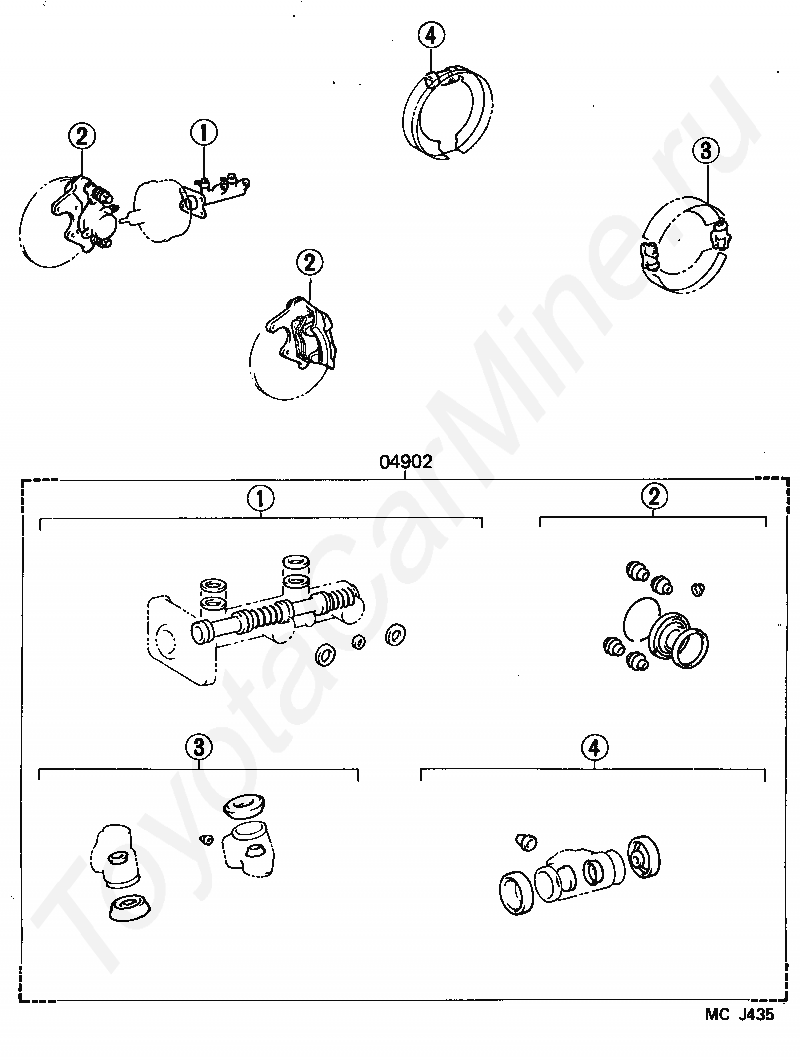 4
2
1
3
2
04902
1
2
3
4
MC J435
ToyotaCarMine.ru