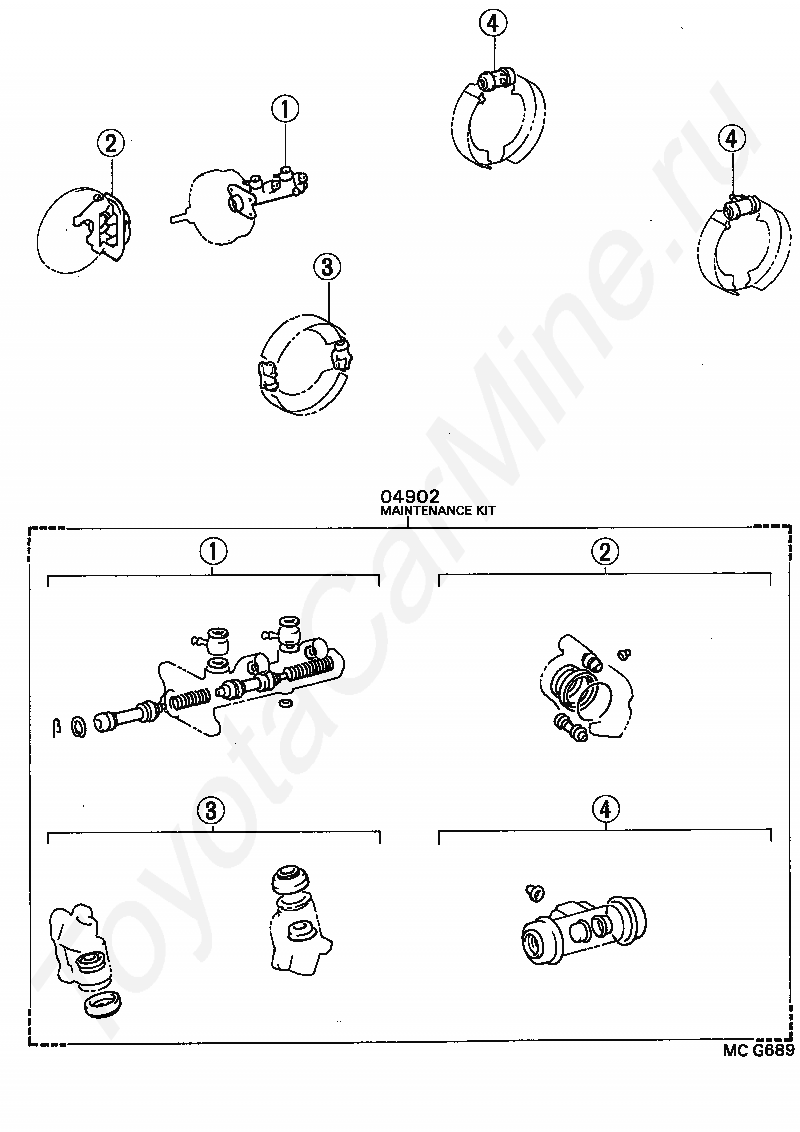 4
1
2
4
3
04902
MAINTENANCE KIT
1
2
3
4
MC G689
ToyotaCarMine.ru