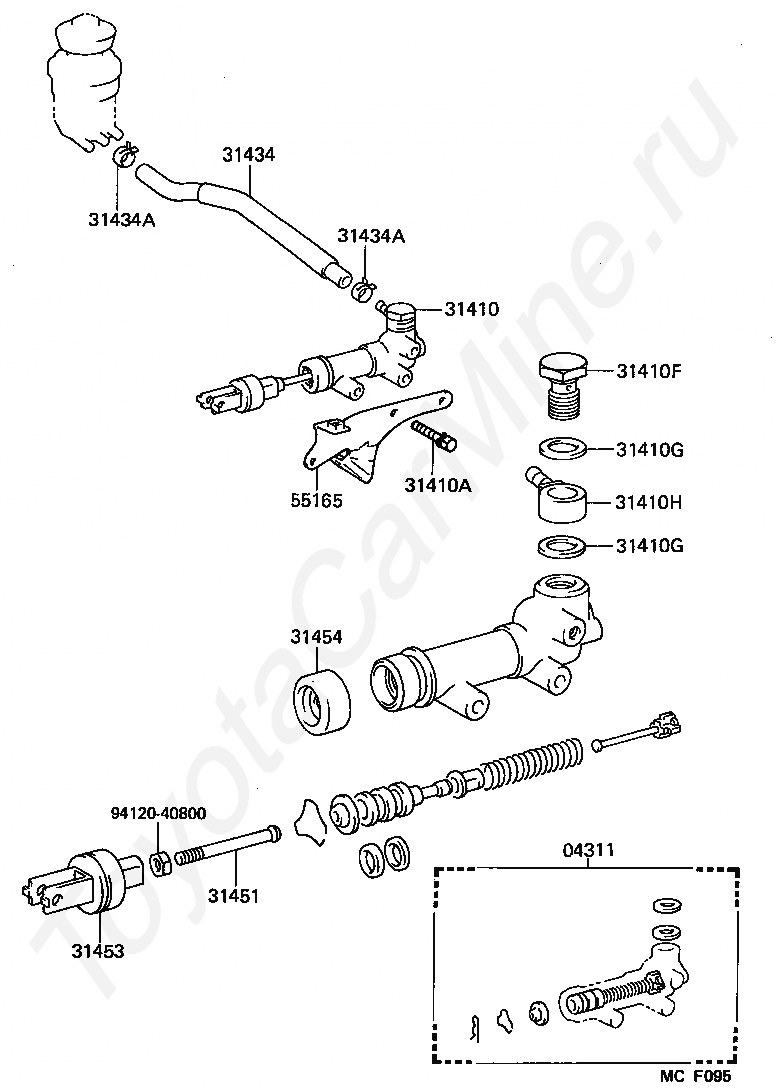 31434

31434A

31434A

31410

31410F

31410G

31410H

31410G

55165

31410A

31454

94120-40800

31451

31453

04311

MC F095

ToyotaCarMine.ru