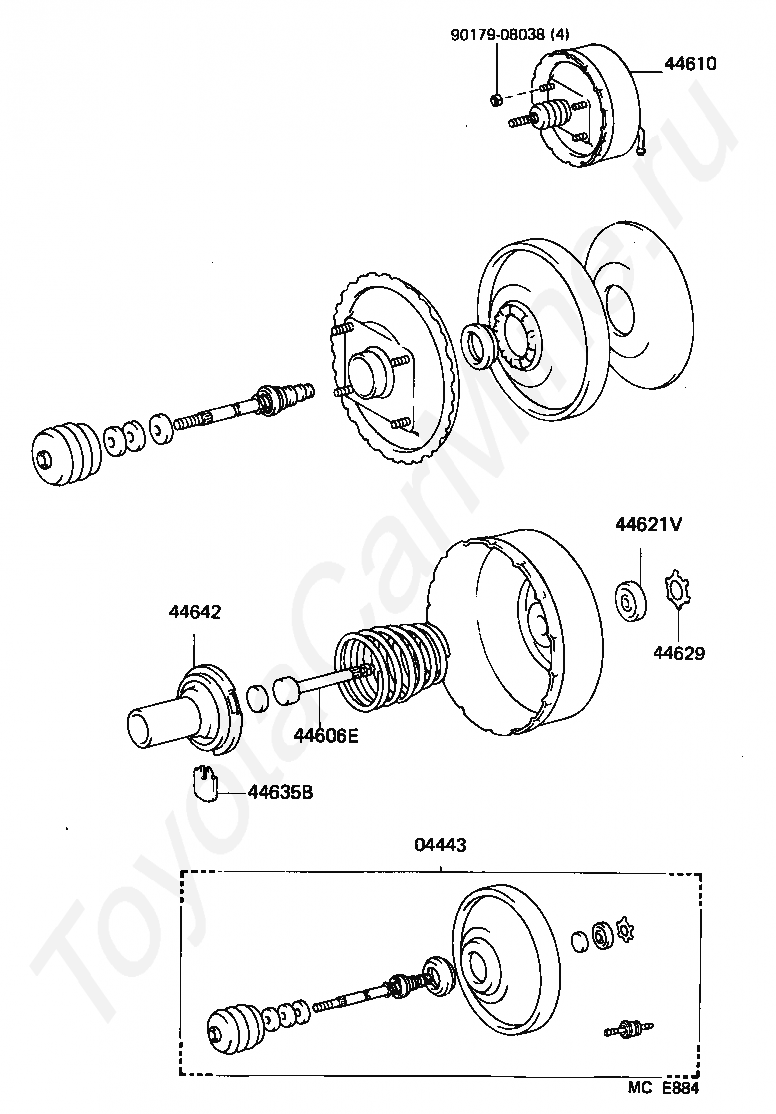 90179-08038 (4)
44610
44621V
44642
44629
44606E
44635B
04443
MC E884
ToyotaCarMine.ru