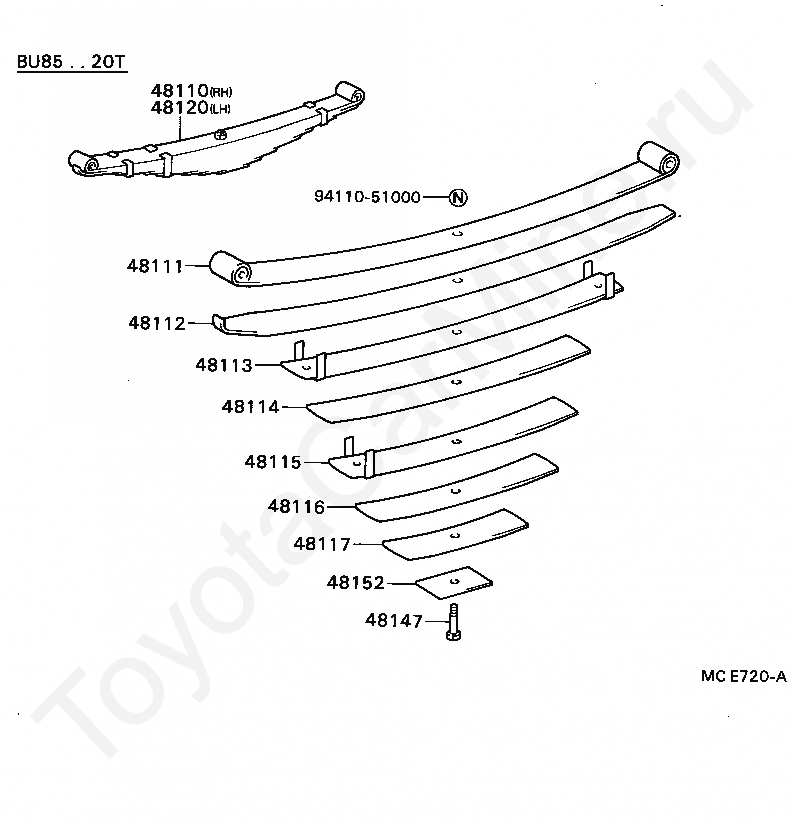 BU85 . . 20T

48110(RH)
48120(LH)

94110-51000 N

48111

48112

48113

48114

48115

48116

48117

48152

48147

MC E720-A

ToyotaCarMine.ru