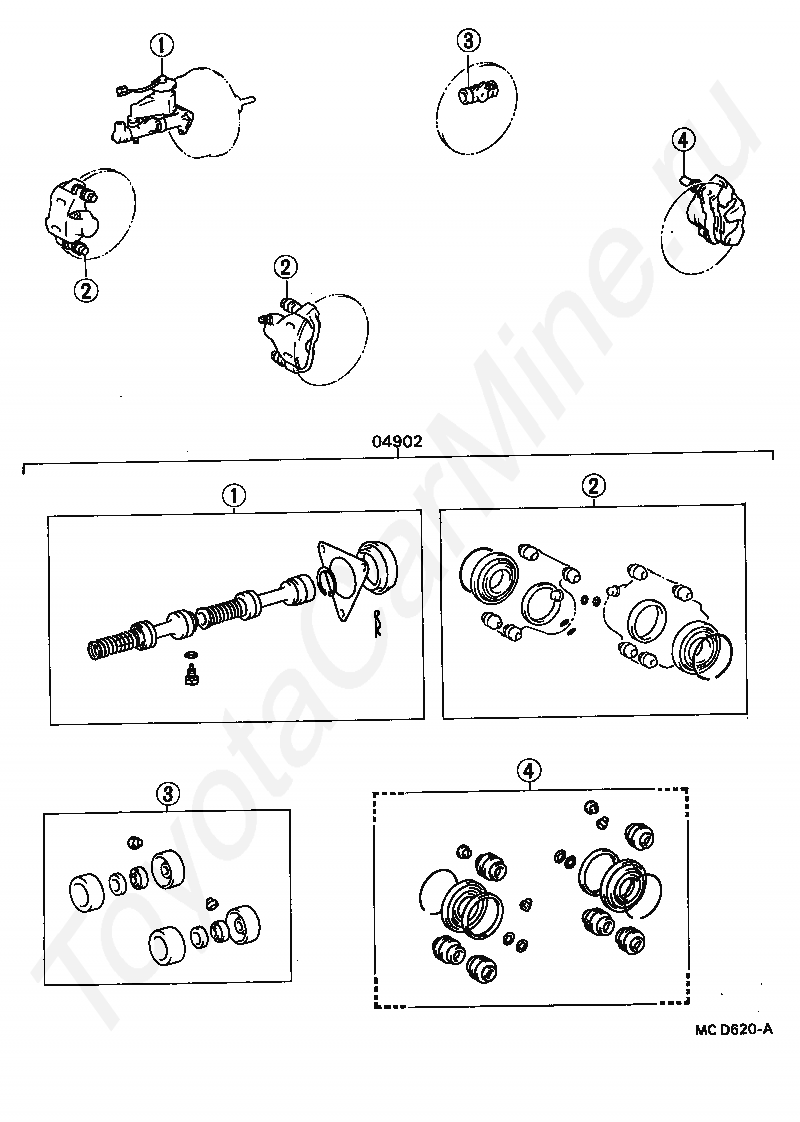 1
3
4
2
2
04902
1
2
3
4
MC D620-A
ToyotaCarMine.ru