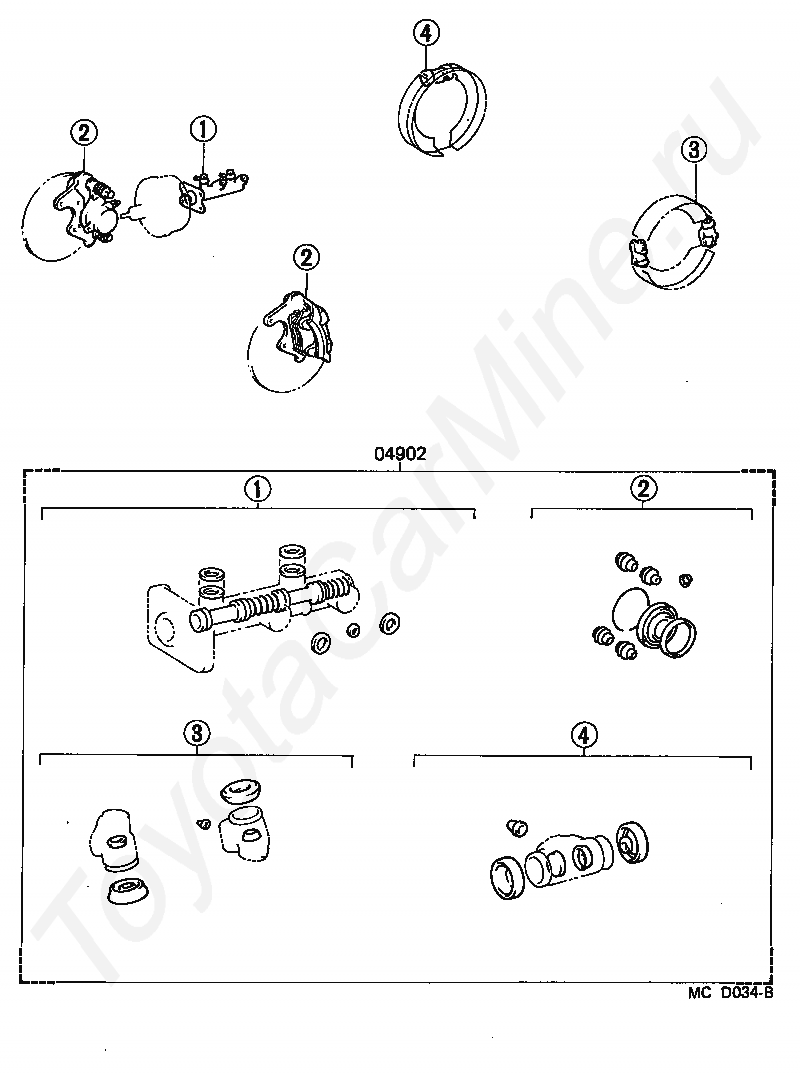 4

2

1

3

2

04902

1

2

3

4

MC D034-B

ToyotaCarMine.ru