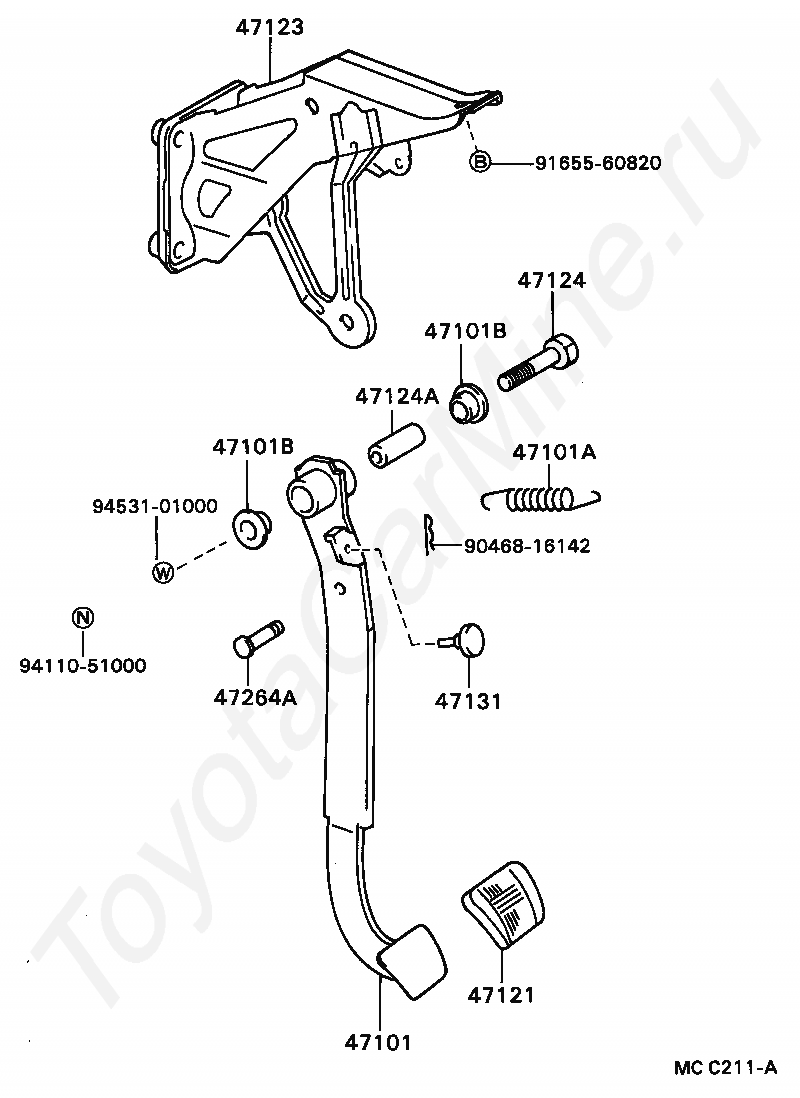 47123
B 91655-60820
47124
47101B
47124A
47101B
47101A
94531-01000
W
90468-16142
N
94110-51000
47264A
47131
47121
47101
MC C211-A
ToyotaCarMine.ru