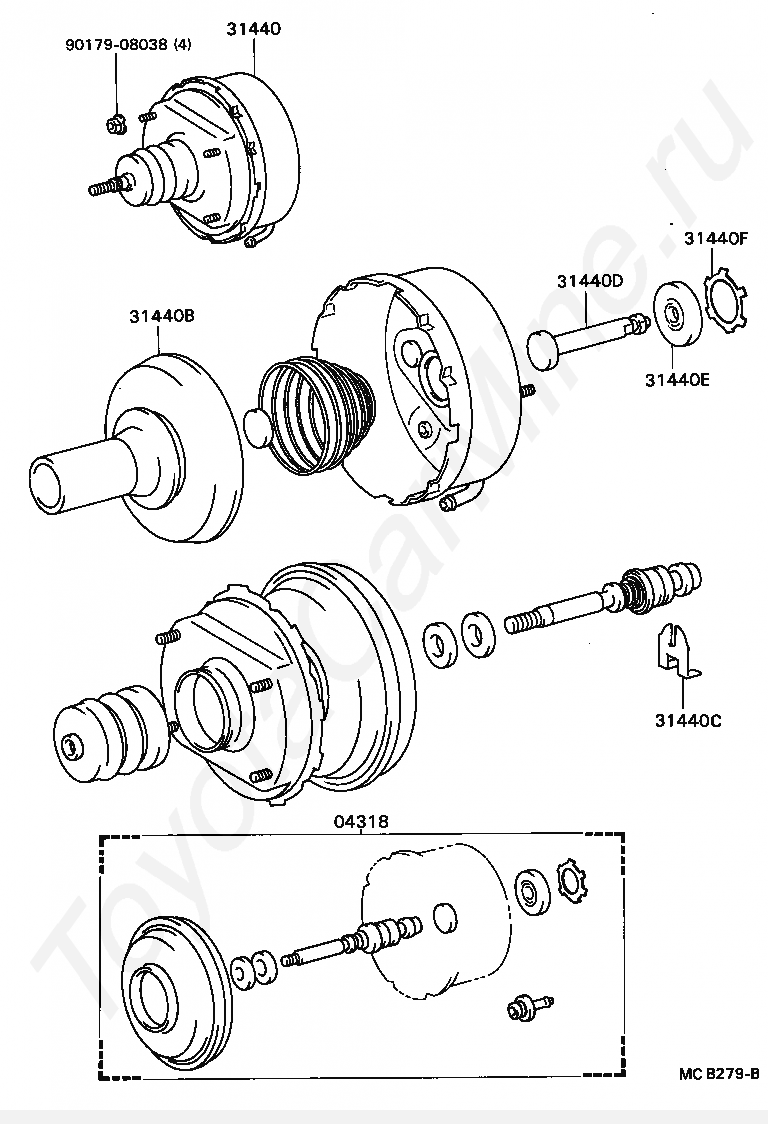 90179-08038 (4)
31440
31440F
31440D
31440B
31440E
31440C
04318
MC B279-B
ToyotaCarMine.ru