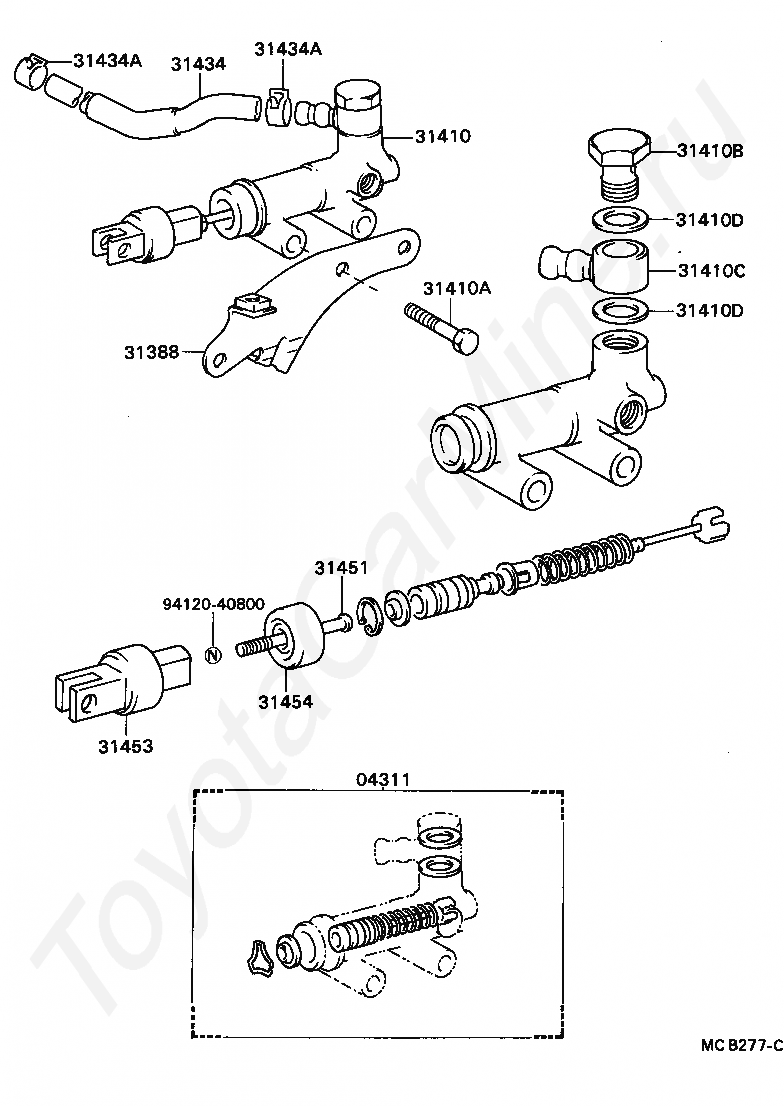 31434A
31434
31434A
31410
31410B
31410D
31410C
31410D
31410A
31388
31451
94120-40800
N
31454
31453
04311
MC B277-C
ToyotaCarMine.ru