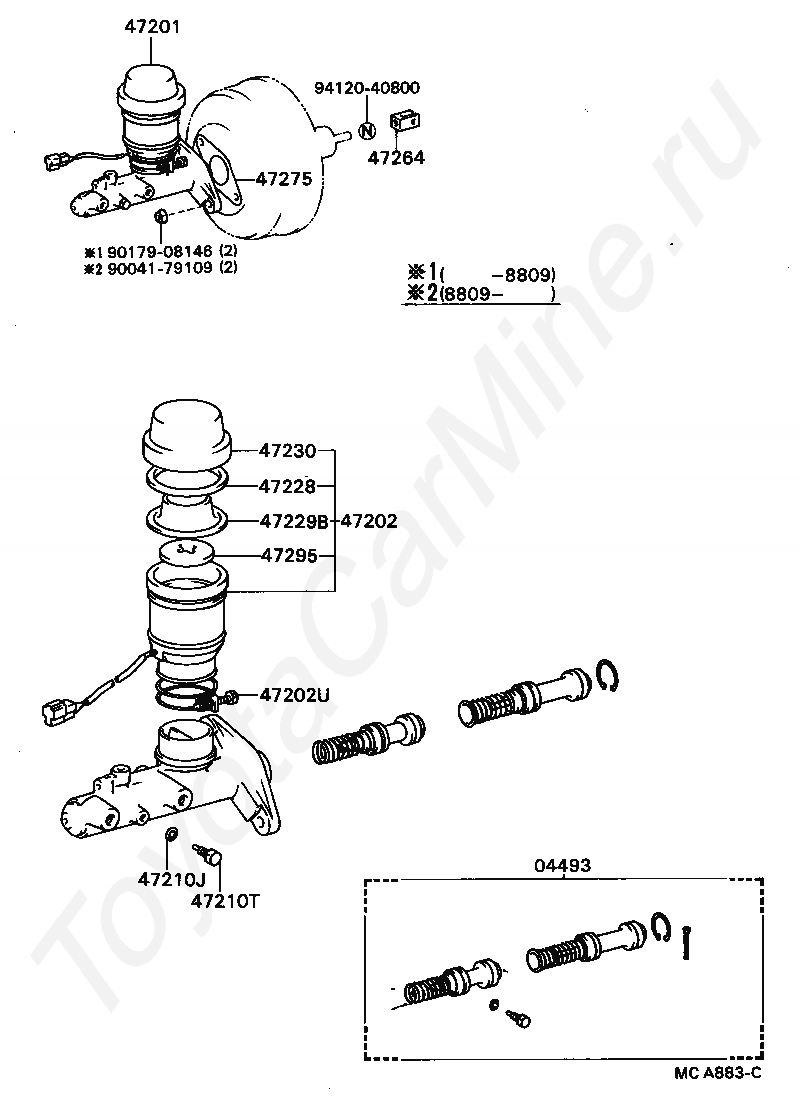 47201

94120-40800

N

47264

47275

※1 90179-08146 (2)
※2 90041-79109 (2)

※1(　　-8809)
※2(8809-　　)

47230

47228

47229B

47202

47295

47202U

47210J

47210T

04493

MC A883-C

ToyotaCarMine.ru