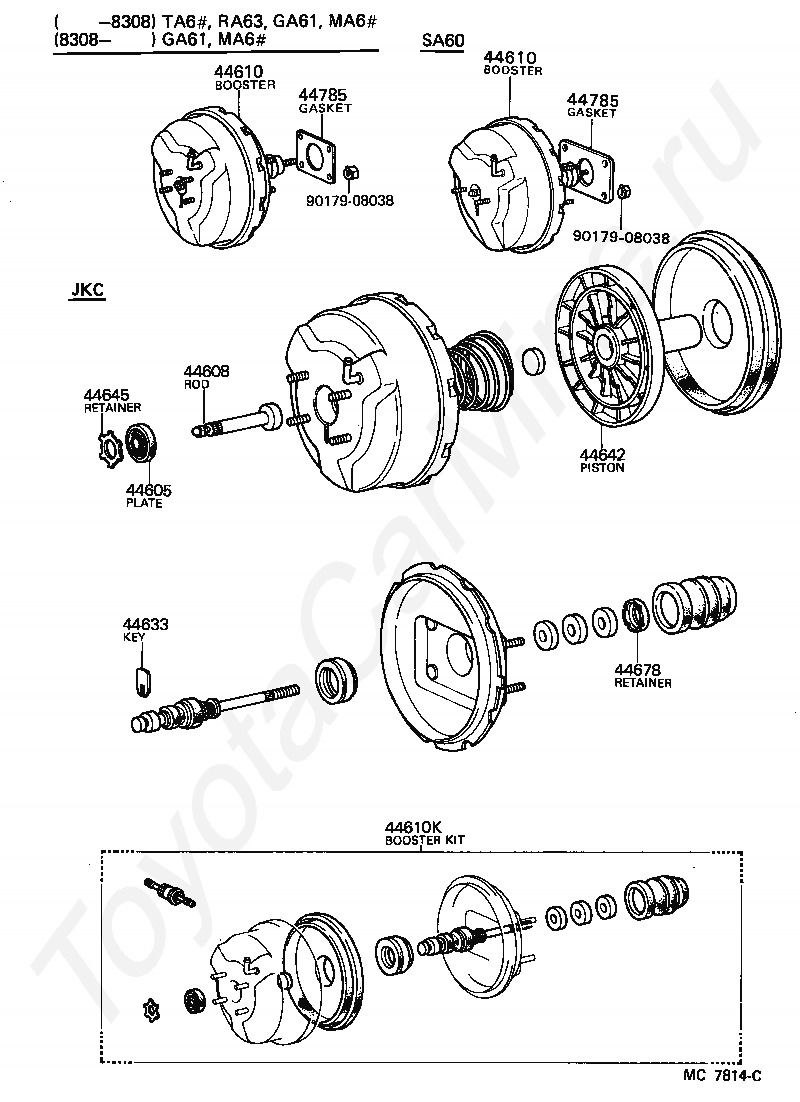 ( –8308) TA6#, RA63, GA61, MA6#
(8308– ) GA61, MA6#

SA60

44610
BOOSTER

44785
GASKET

90179-08038

44610
BOOSTER

44785
GASKET

90179-08038

JKC

44608
ROD

44645
RETAINER

44605
PLATE

44642
PISTON

44633
KEY

44678
RETAINER

44610K
BOOSTER KIT

MC 7814-C

ToyotaCarMine.ru