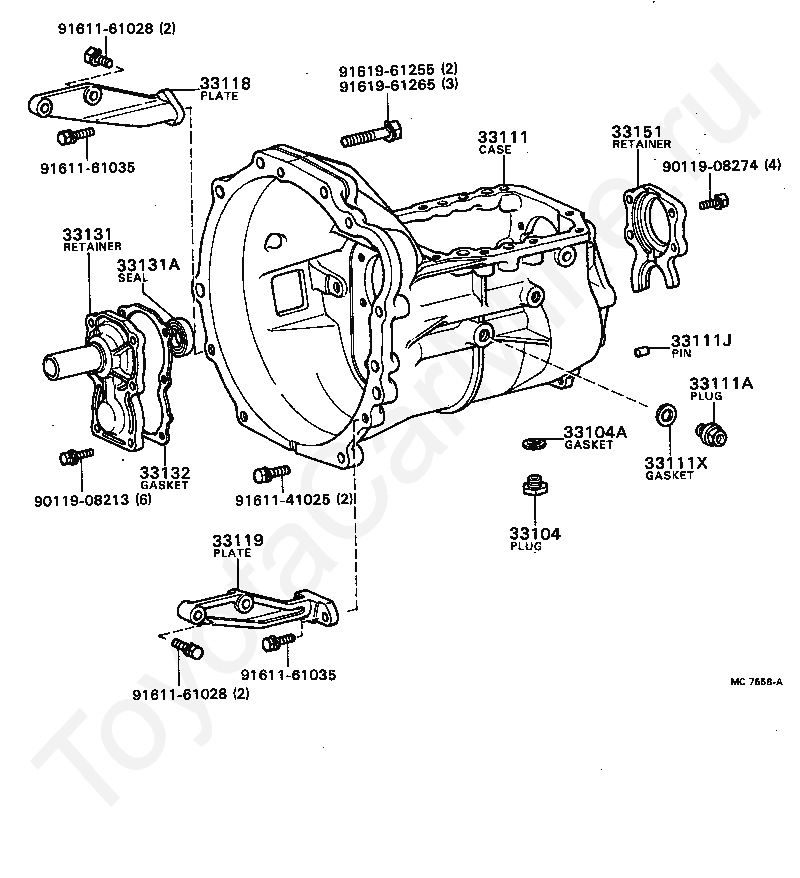 91611-61028 (2)

33118
PLATE

91611-61035

91619-61255 (2)
91619-61265 (3)

33111
CASE

33151
RETAINER

90119-08274 (4)

33131
RETAINER

33131A
SEAL

33111J
PIN

33111A
PLUG

33104A
GASKET

33111X
GASKET

33132
GASKET

90119-08213 (6)

91611-41025 (2)

33104
PLUG

33119
PLATE

91611-61035

91611-61028 (2)

MC 7658-A

ToyotaCarMine.ru