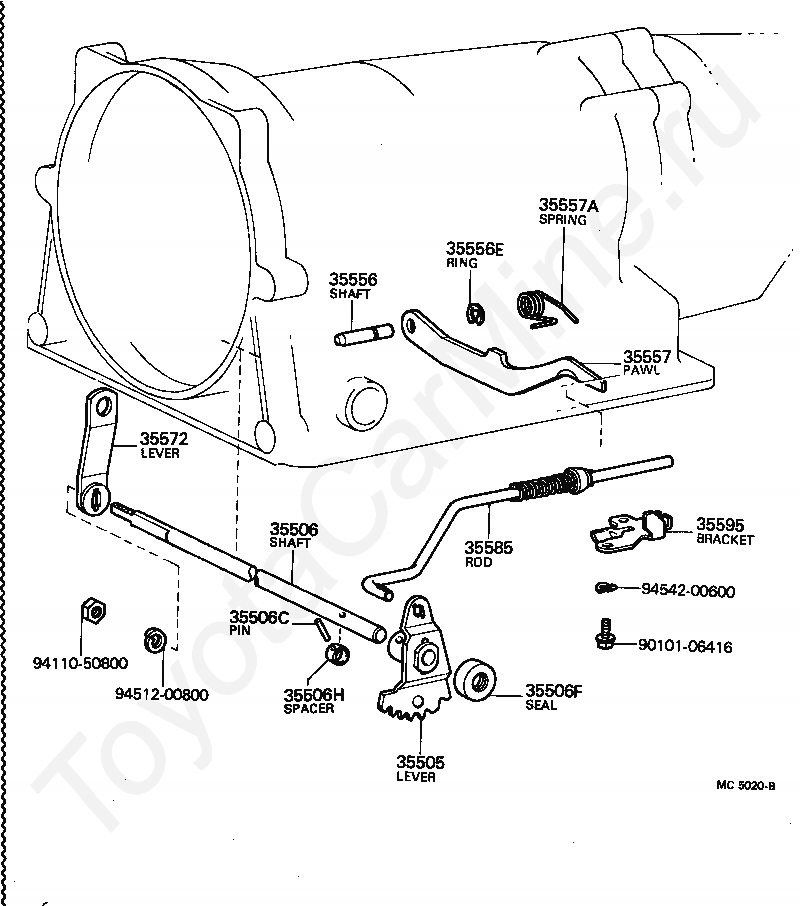 ToyotaCarMine.ru

35557A
SPRING

35556E
RING

35556
SHAFT

35557
PAWL

35572
LEVER

35506
SHAFT

35585
ROD

35595
BRACKET

94542-00600

90101-06416

35506C
PIN

94110-50800

94512-00800

35506H
SPACER

35506F
SEAL

35505
LEVER

MC 5020-B