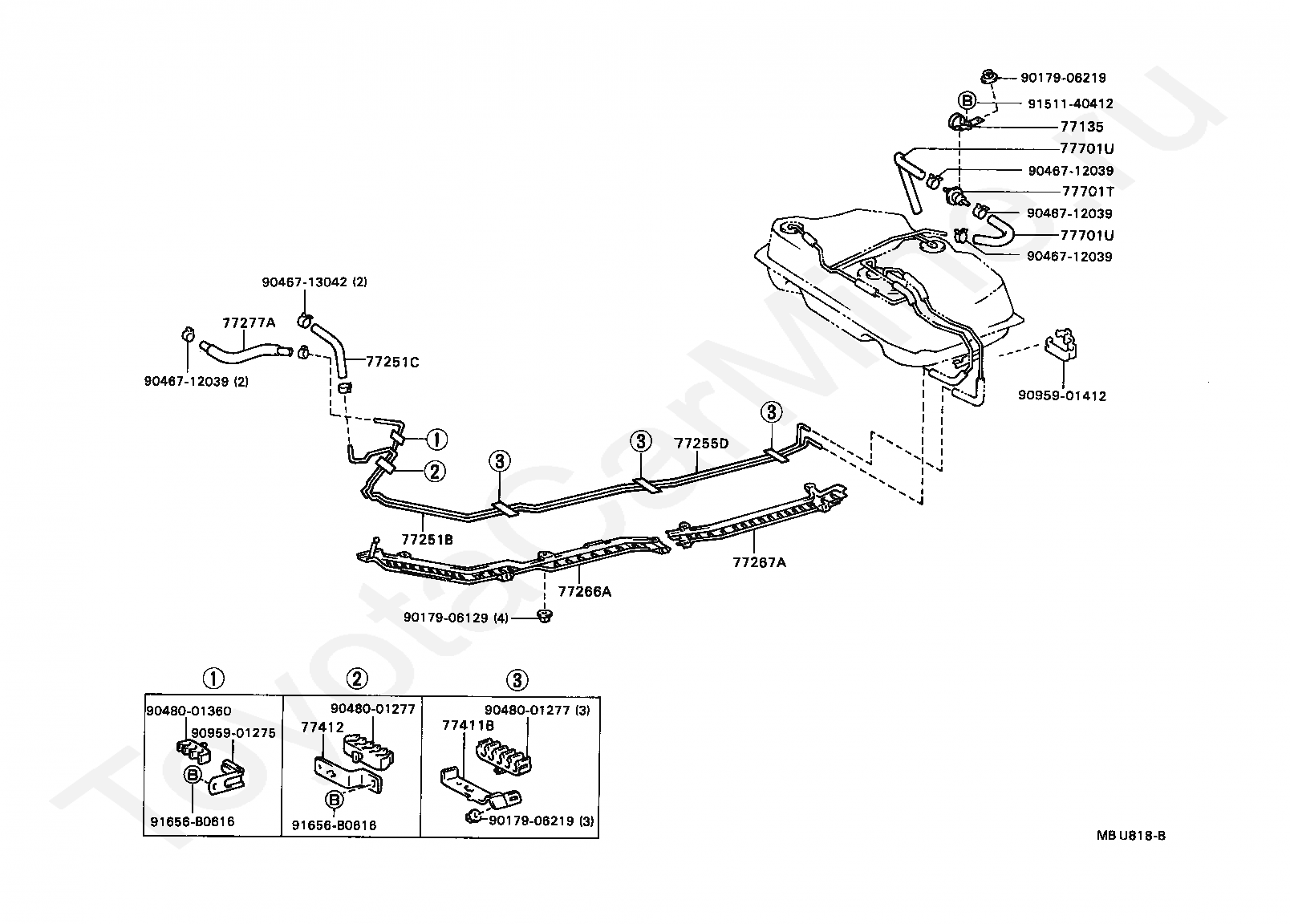 90179-06219
B
91511-40412
77135
77701U
90467-12039
77701T
90467-12039
77701U
90467-12039

90467-13042 (2)
77277A
77251C
90467-12039 (2)

90959-01412

①
②
③
③
77255D
③

77251B
77267A
77266A
90179-06129 (4)

①
90480-01360
90959-01275
B
91656-B0616

②
90480-01277
77412
B
91656-B0616

③
90480-01277 (3)
77411B
90179-06219 (3)

MB U818-B

ToyotaCarMine.ru