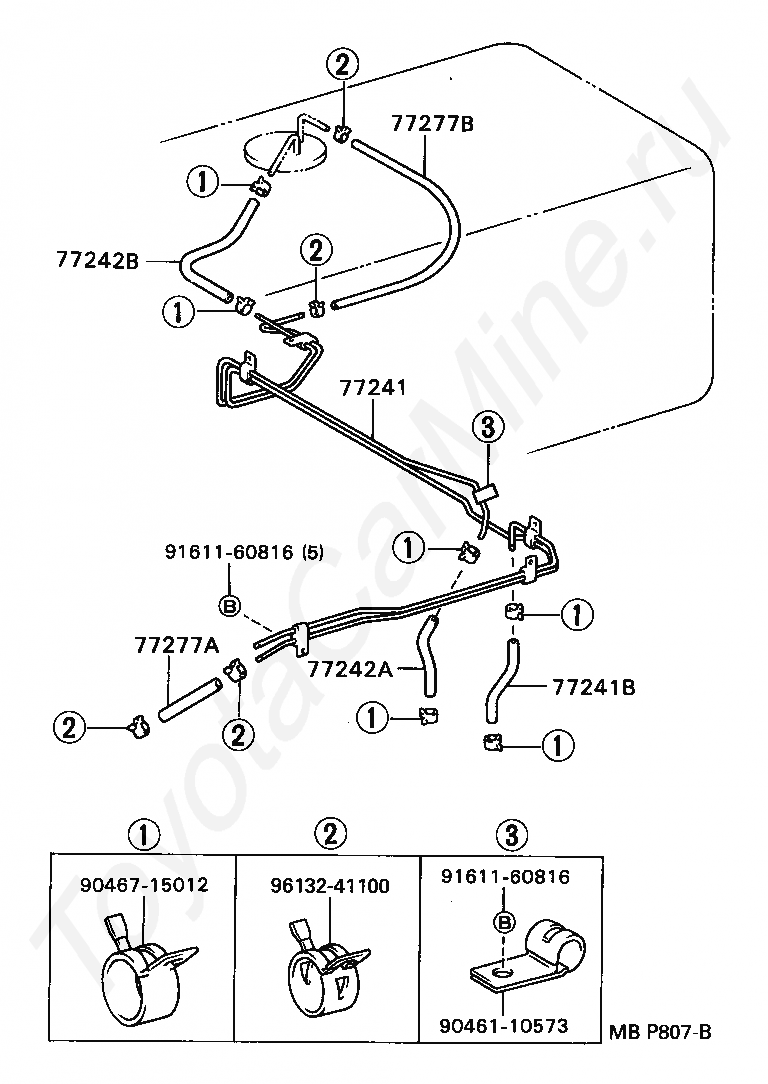 2
77277B
1
77242B
2
1
77241
3
91611-60816 (5)
1
B
1
77277A
77242A
77241B
2
2
1
1

1
2
3
90467-15012
96132-41100
91611-60816
B
90461-10573
MB P807-B

ToyotaCarMine.ru