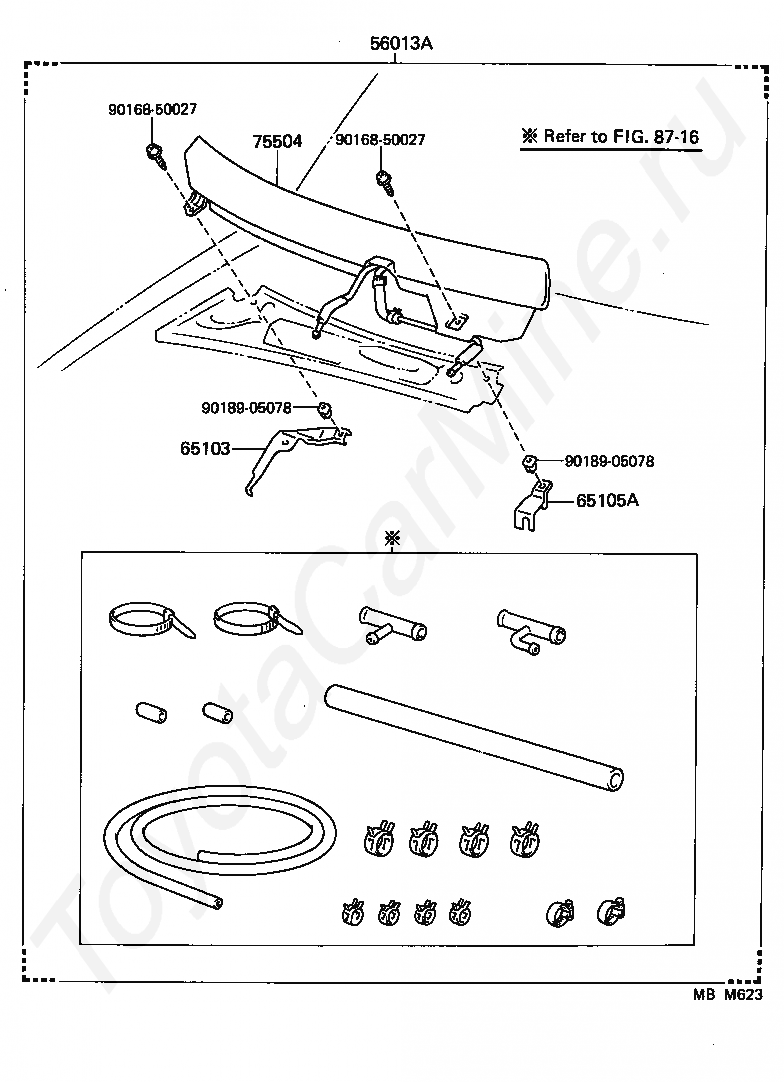 56013A

90168-50027

75504

90168-50027

※ Refer to FIG. 87-16

90189-05078

65103

90189-05078

65105A

※

MB M623

ToyotaCarMine.ru