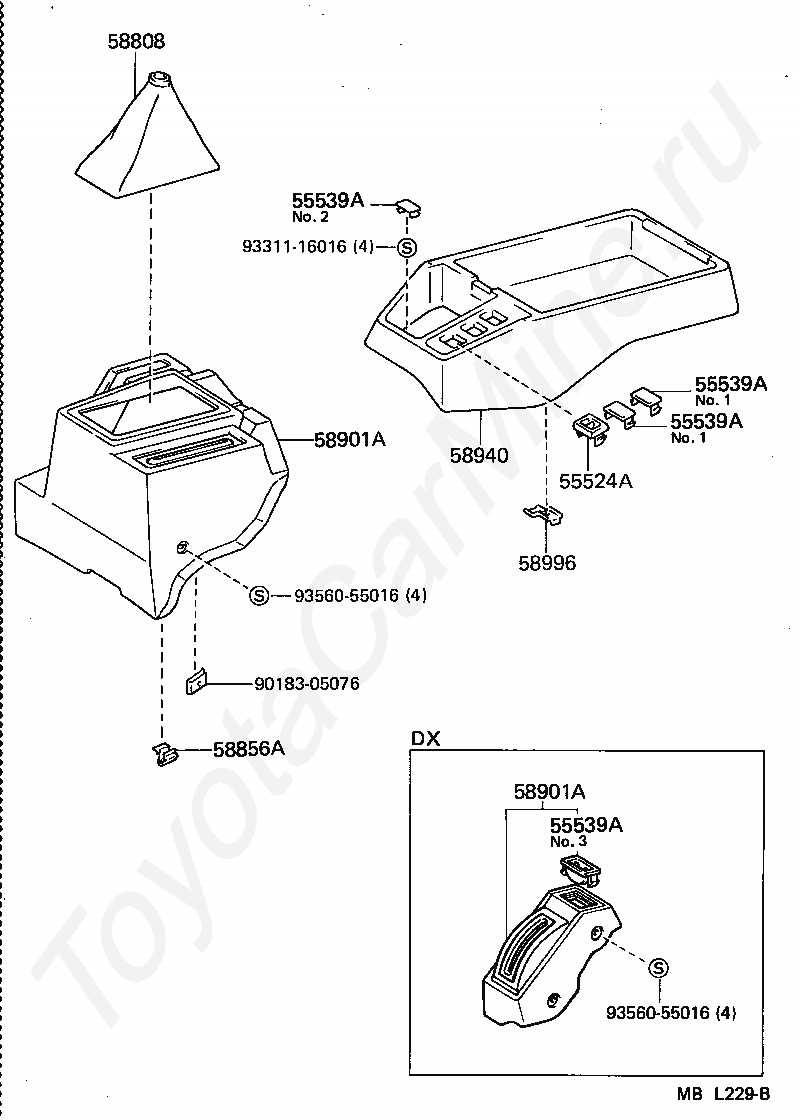 58808

55539A
No. 2

93311-16016 (4)

S

58901A

58940

55539A
No. 1

55539A
No. 1

55524A

58996

S 93560-55016 (4)

90183-05076

58856A

DX

58901A

55539A
No. 3

S

93560-55016 (4)

MB L229-B

ToyotaCarMine.ru