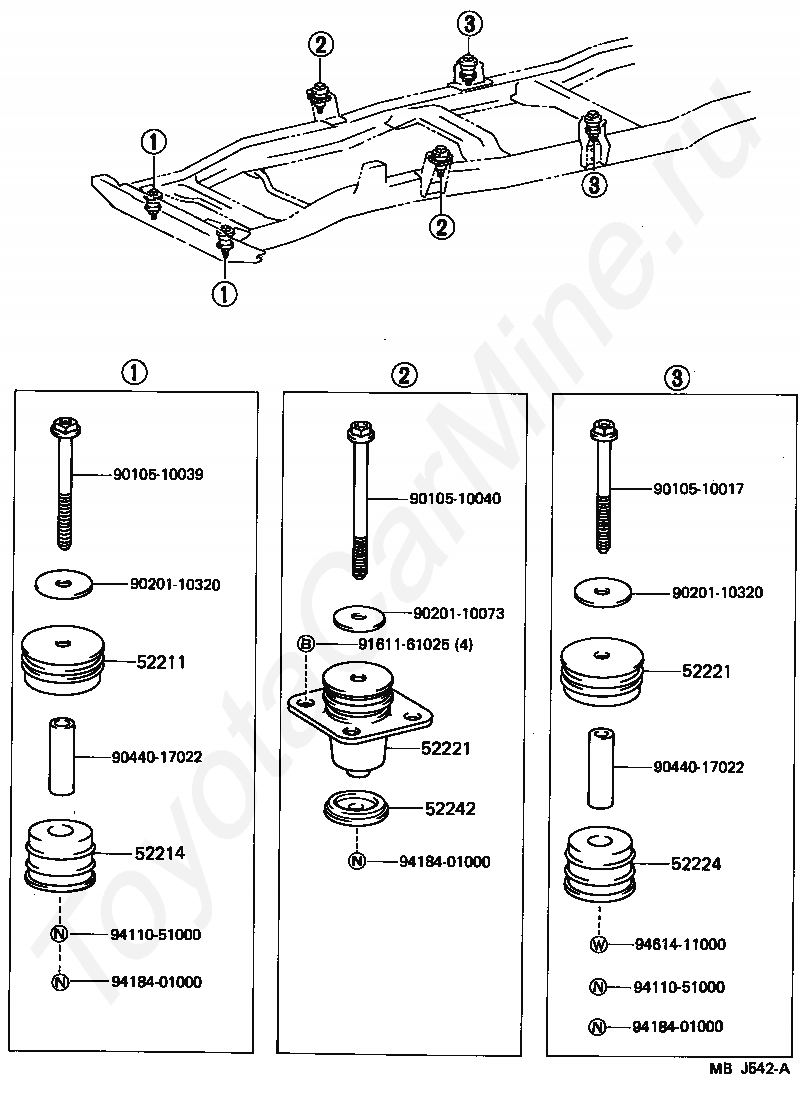 ③
②
①
②
③
①

ToyotaCarMine.ru

①
90105-10039
90201-10320
52211
90440-17022
52214
Ⓝ 94110-51000
Ⓝ 94184-01000

②
90105-10040
90201-10073
Ⓑ 91611-61025 (4)
52221
52242
Ⓝ 94184-01000

③
90105-10017
90201-10320
52221
90440-17022
52224
Ⓦ 94614-11000
Ⓝ 94110-51000
Ⓝ 94184-01000

MB J542-A