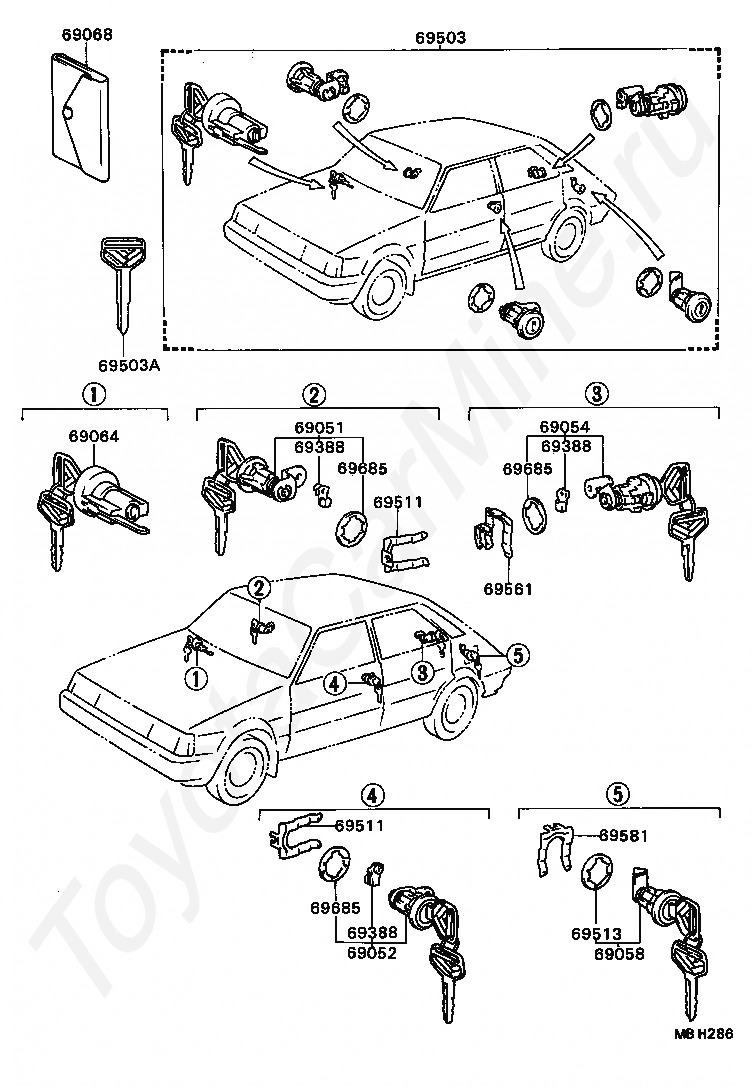 69068
69503
69503A
1
69064
2
69051
69388
69685
69511
3
69054
69388
69685
69561
2
1
4
3
5
4
69511
69685
69388
69052
5
69581
69513
69058
M8 H286
ToyotaCarMine.ru