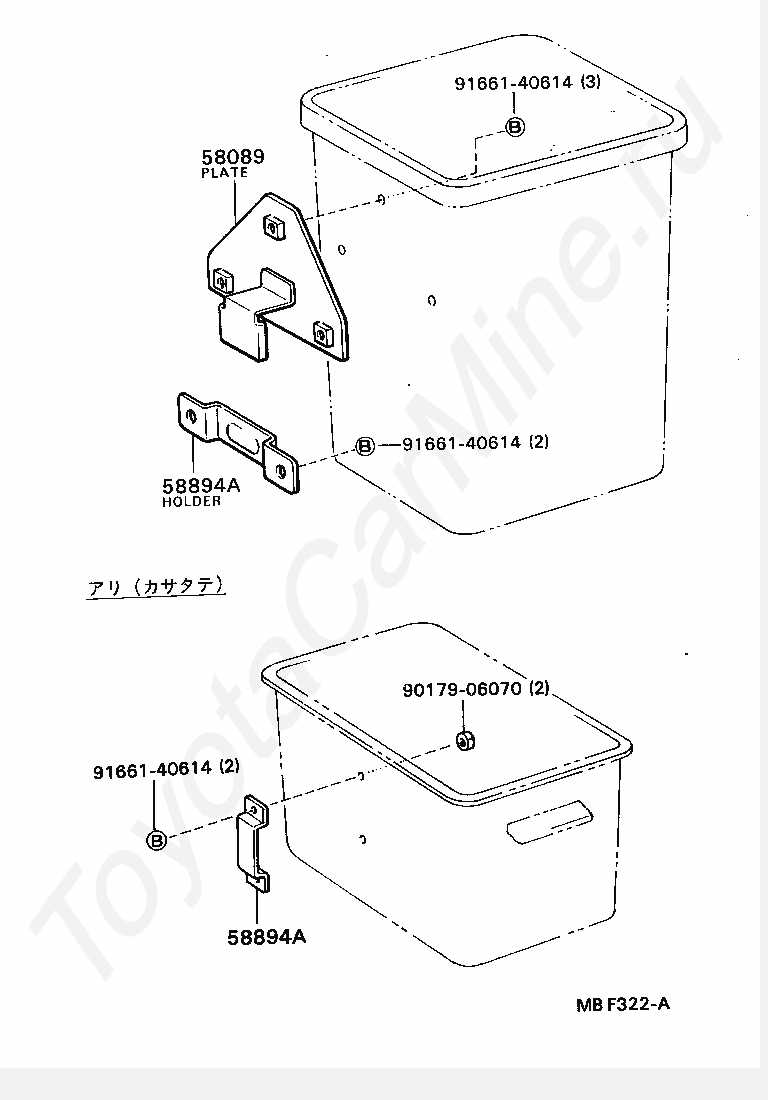 91661-40614 (3)
B

58089
PLATE

B 91661-40614 (2)

58894A
HOLDER

アリ（カサタテ）

90179-06070 (2)

91661-40614 (2)
B

58894A

MB F322-A

ToyotaCarMine.ru