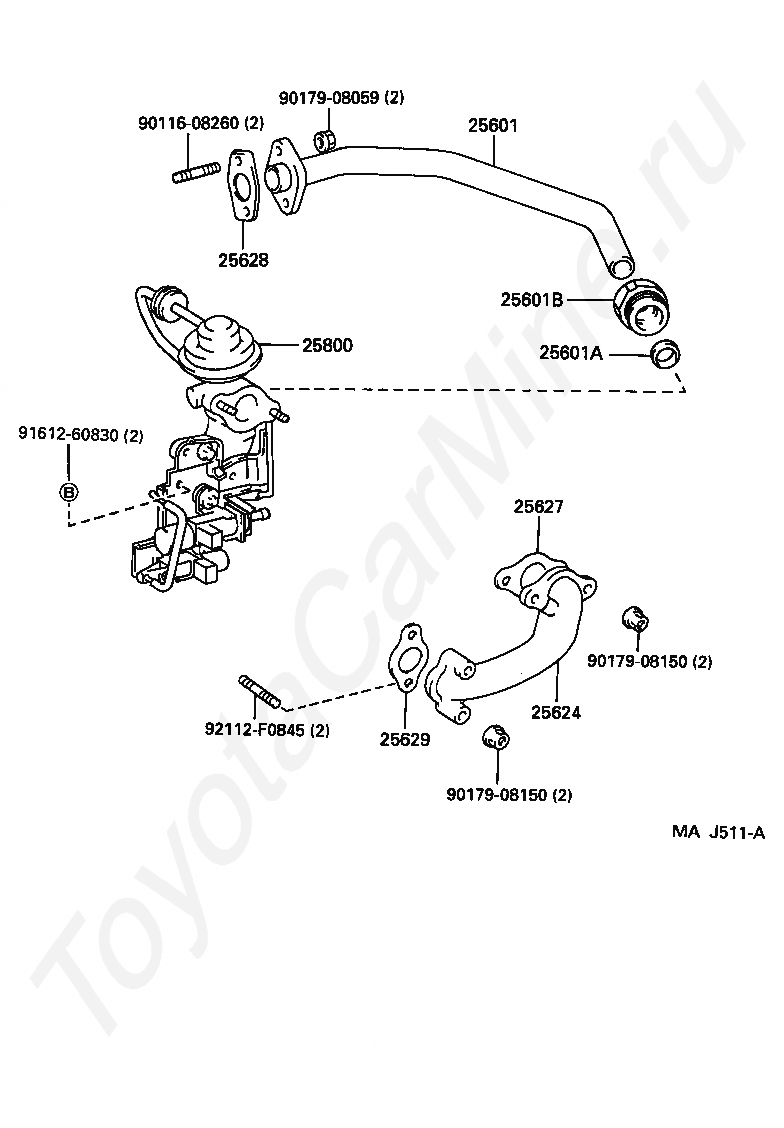 90179-08059 (2)
90116-08260 (2)
25601
25628
25601B
25800
25601A
91612-60830 (2)
B
25627
90179-08150 (2)
92112-F0845 (2)
25629
25624
90179-08150 (2)
MA J511-A
ToyotaCarMine.ru