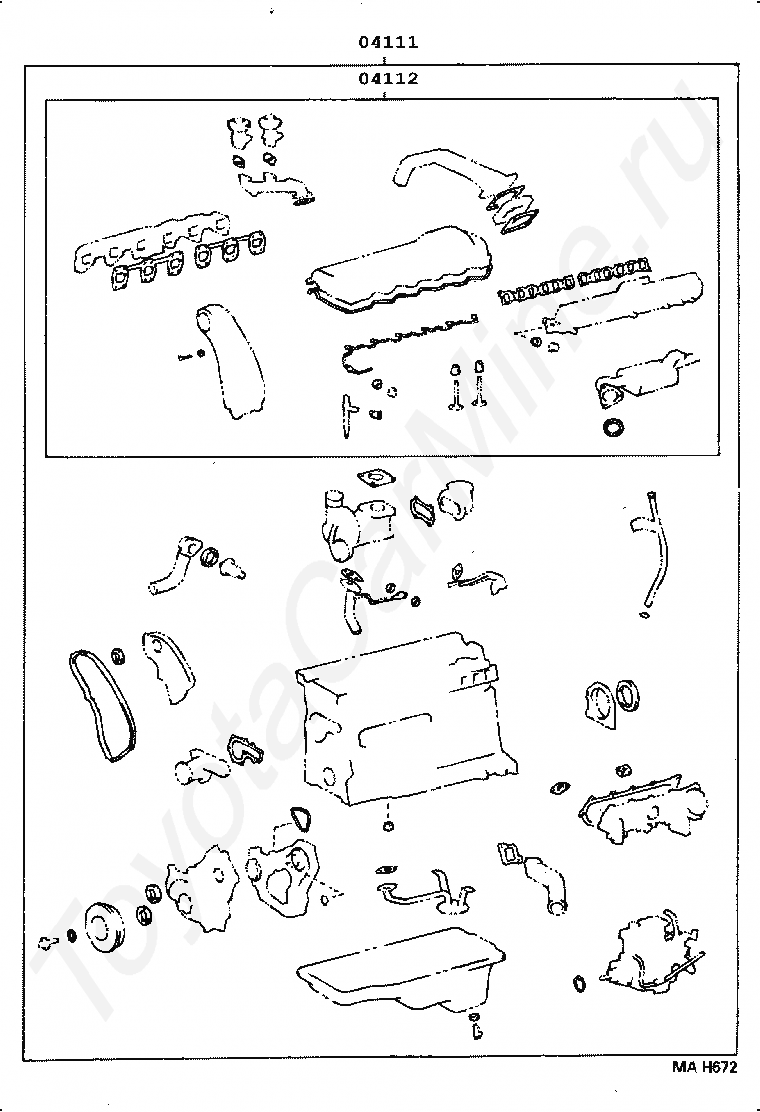 04111

04112

ToyotaCarMine.ru

MA H672