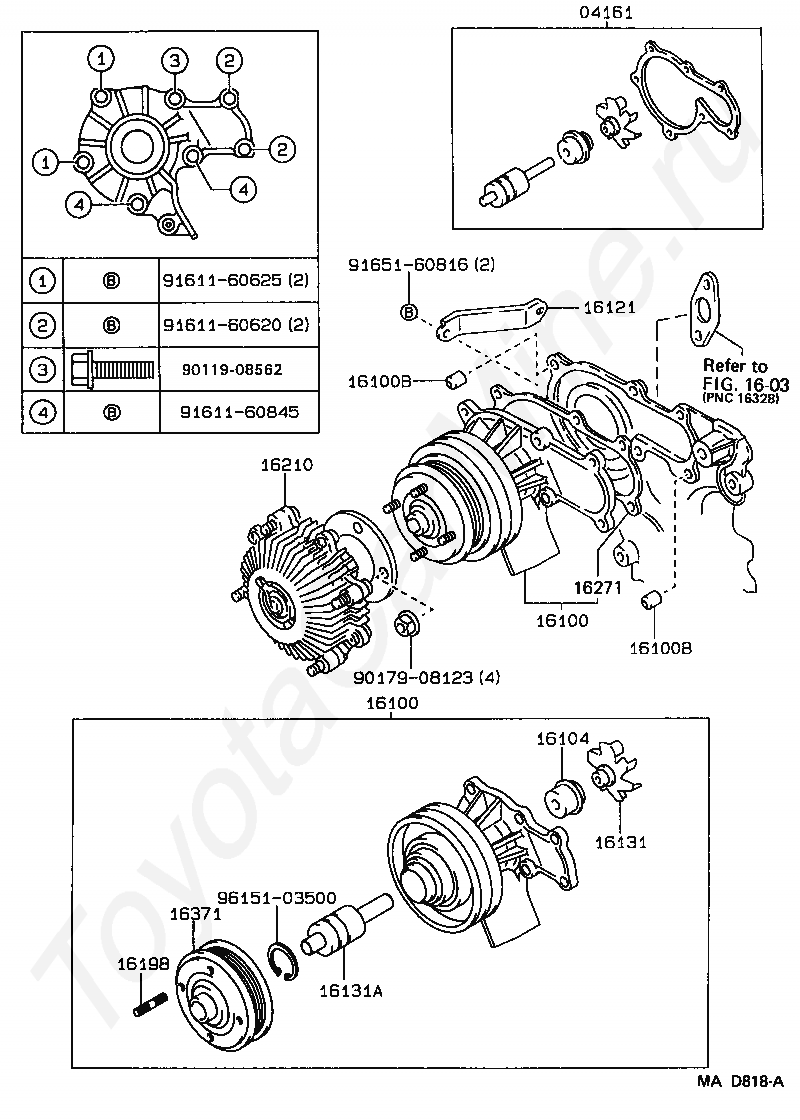 1 3 2
1 2
4
4

| 1 | B | 91611-60625 (2) |
|---|---|---|
| 2 | B | 91611-60620 (2) |
| 3 | | 90119-08562 |
| 4 | B | 91611-60845 |

04161

91651-60816 (2)
B
16121
Refer to FIG. 16-03 (PNC 16328)
16100B
16210
16271
16100
16100B
90179-08123 (4)

16100
16104
16131
96151-03500
16371
16198
16131A

MA D818-A

ToyotaOnline.ru