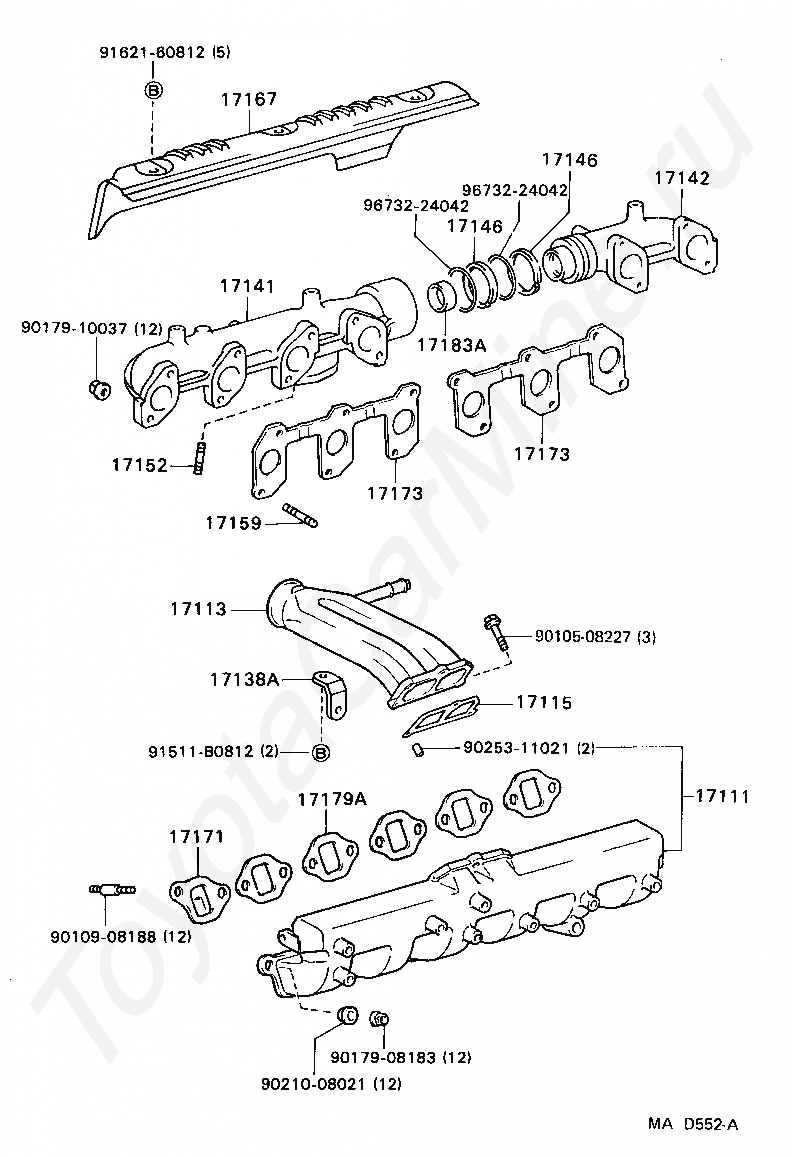 91621-60812 (5)
B
17167
17146
96732-24042
17142
96732-24042
17146
17141
90179-10037 (12)
17183A
17152
17173
17173
17159
17113
90105-08227 (3)
17138A
17115
91511-B0812 (2)
B
90253-11021 (2)
17111
17179A
17171
90109-08188 (12)
90179-08183 (12)
90210-08021 (12)
MA D552-A
ToyotaCarMine.ru