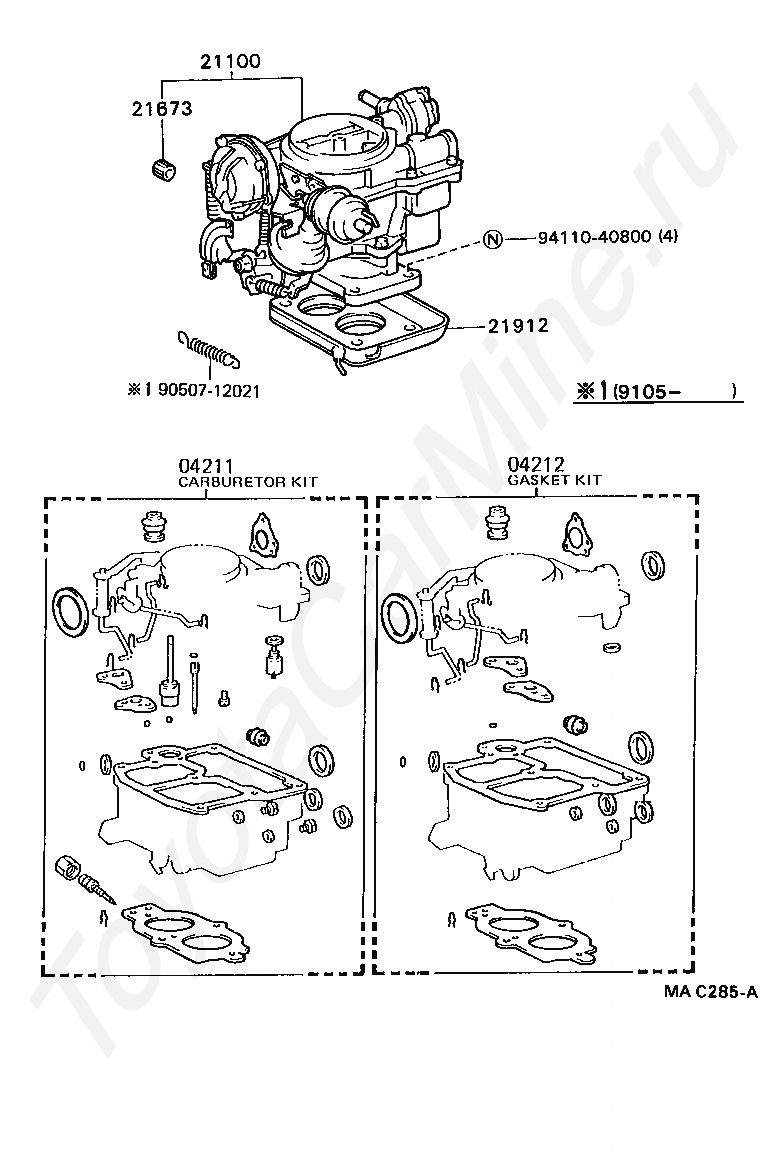 21100
21673
Ⓝ 94110-40800 (4)
21912
※1 90507-12021
※1 (9105- )
04211
CARBURETOR KIT
04212
GASKET KIT
MA C285-A
ToyotaCarMine.ru