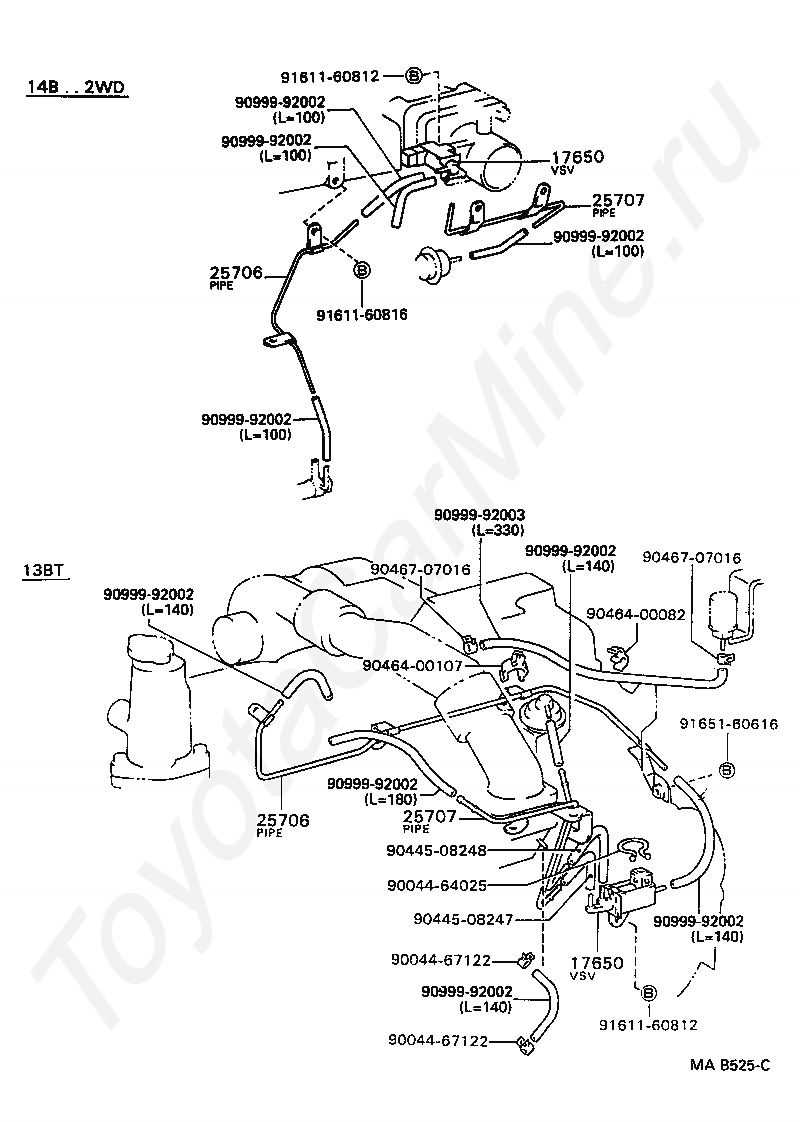 14B . . 2WD

91611-60812 B

90999-92002 (L=100)

90999-92002 (L=100)

17650 VSV

25707 PIPE

90999-92002 (L=100)

25706 PIPE

B

91611-60816

90999-92002 (L=100)

13BT

90999-92003 (L=330)

90999-92002 (L=140)

90467-07016

90467-07016

90999-92002 (L=140)

90464-00082

90464-00107

91651-60616

B

90999-92002 (L=180)

25706 PIPE

25707 PIPE

90445-08248

90044-64025

90445-08247

90999-92002 (L=140)

17650 VSV

90044-67122

90999-92002 (L=140)

B

91611-60812

90044-67122

MA B525-C

ToyotaCarMine.ru