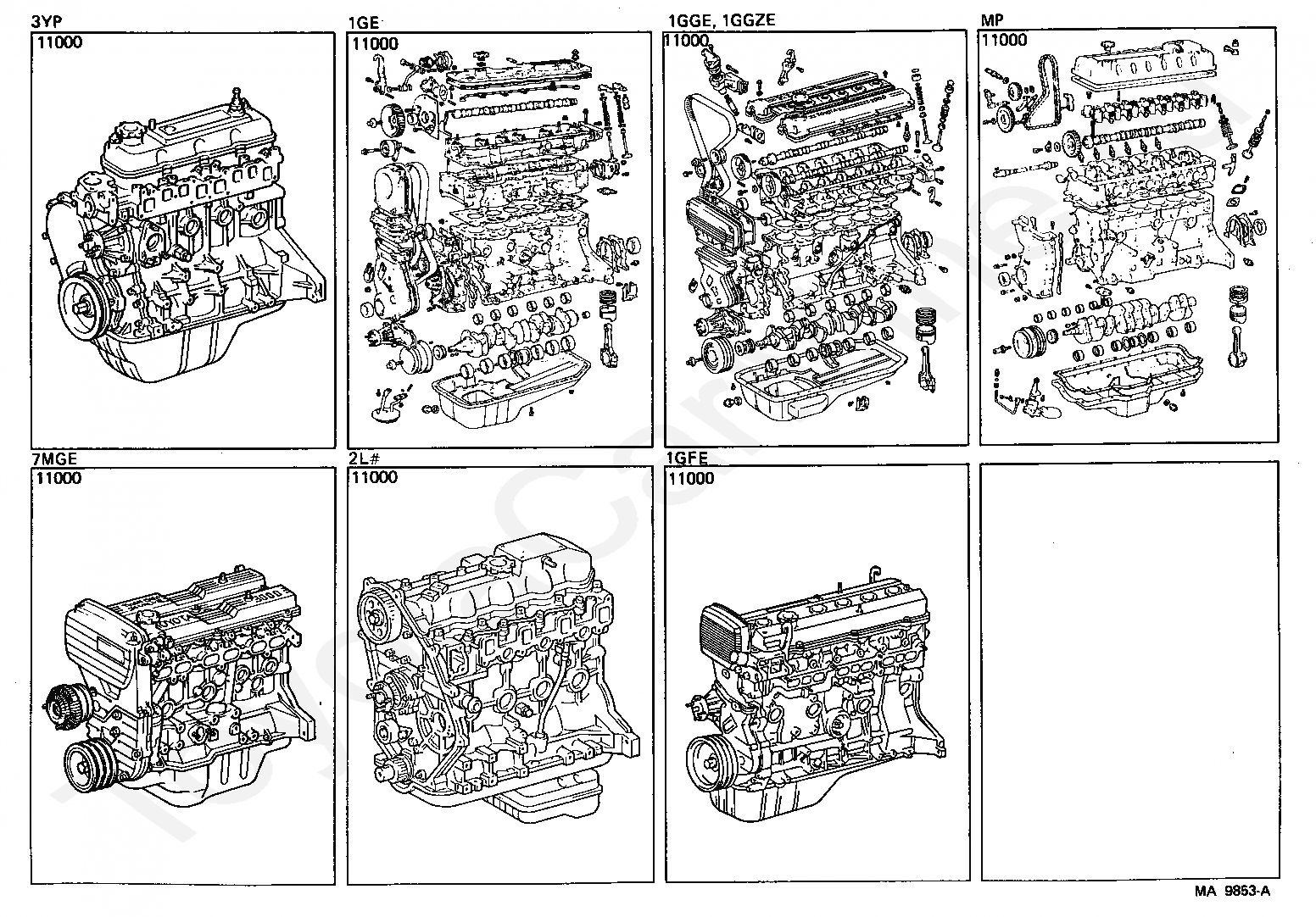 3YP
11000

1GE
11000

1GGE, 1GGZE
11000

MP
11000

7MGE
11000

2L#
11000

1GFE
11000

MA 9853-A