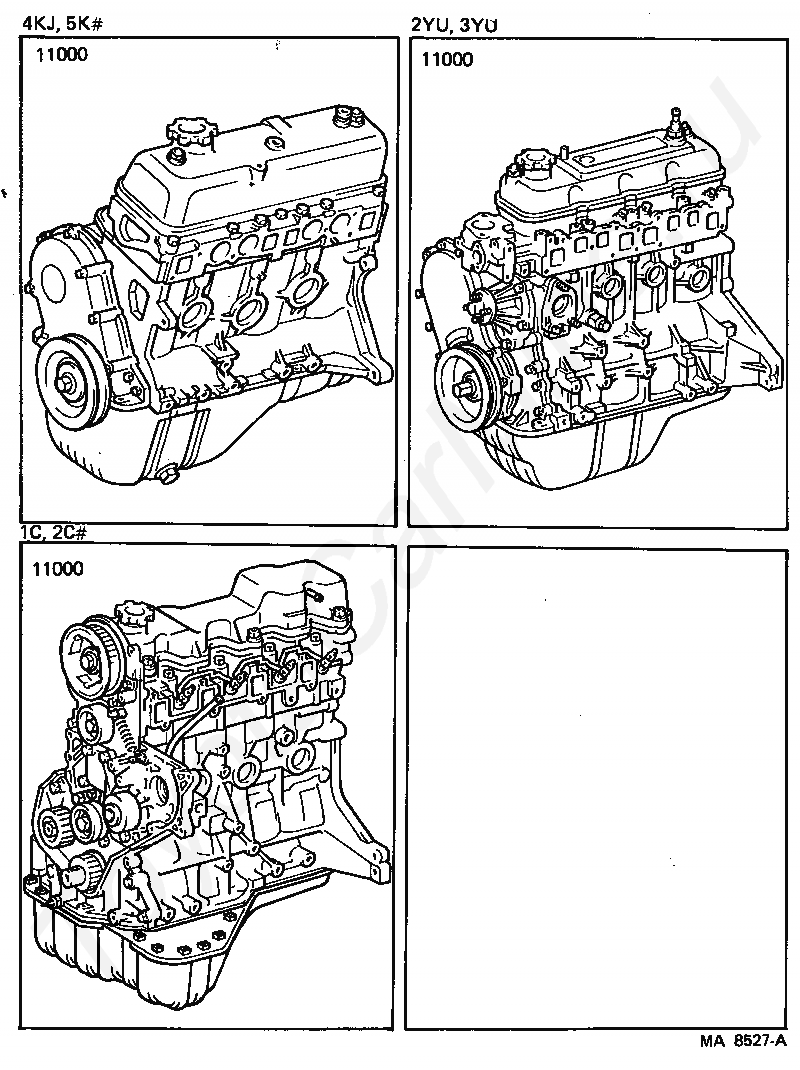 4KJ, 5K#

11000

2YU, 3YU

11000

1C, 2C#

11000

MA 8527-A