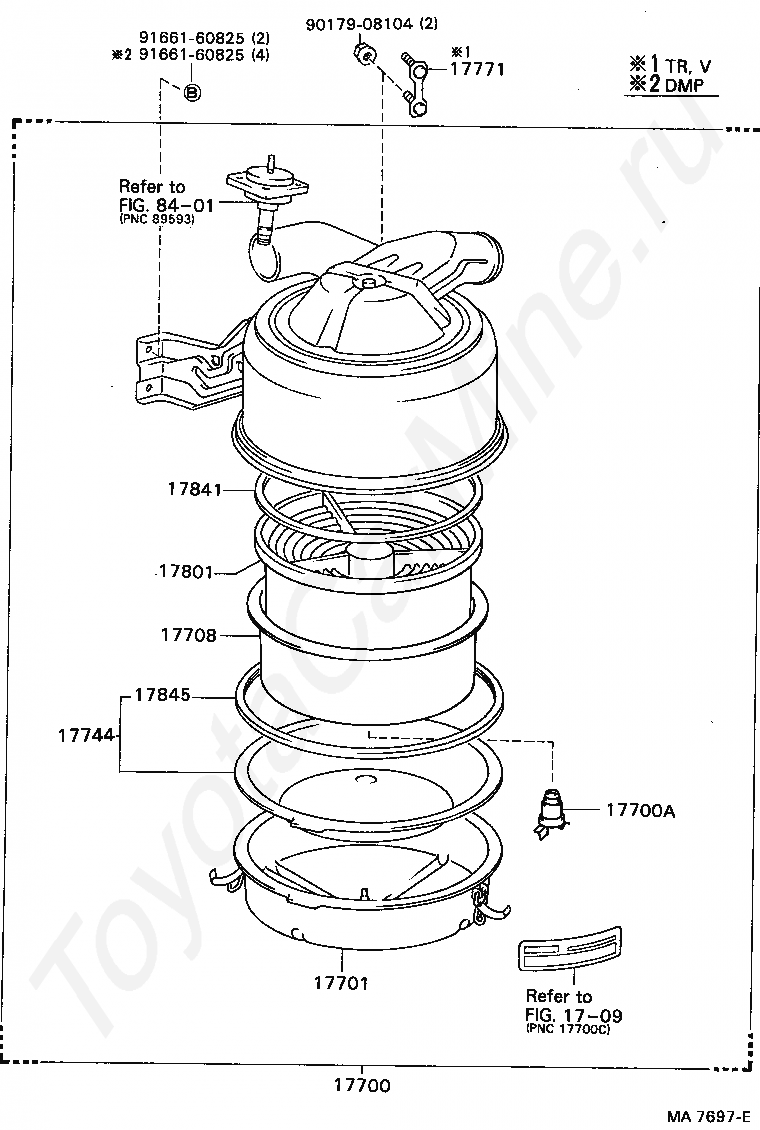 91661-60825 (2)
※2 91661-60825 (4)

90179-08104 (2)

※1
17771

※1 TR, V
※2 DMP

Refer to
FIG. 84-01
(PNC 89593)

17841

17801

17708

17845

17744

17700A

17701

Refer to
FIG. 17-09
(PNC 17700C)

17700

MA 7697-E

ToyotaCarMine.ru