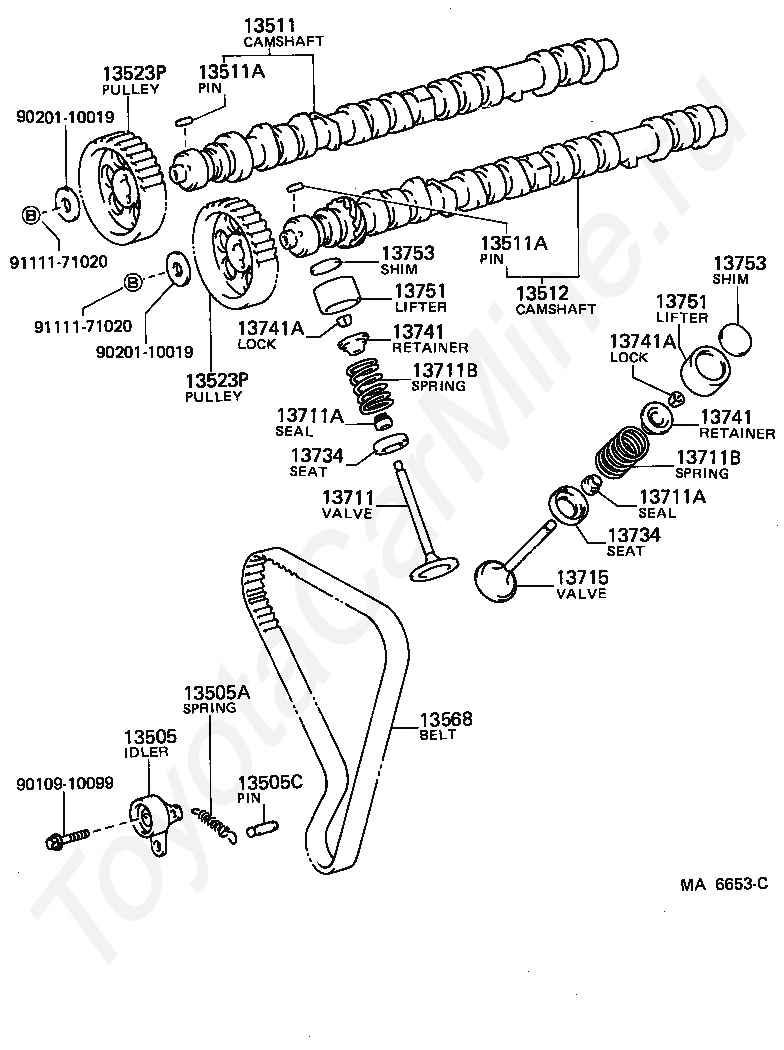 13511
CAMSHAFT
13523P
PULLEY
13511A
PIN
90201-10019
B
91111-71020
B
91111-71020
90201-10019
13523P
PULLEY
13511A
PIN
13512
CAMSHAFT
13753
SHIM
13751
LIFTER
13741A
LOCK
13741
RETAINER
13711B
SPRING
13711A
SEAL
13734
SEAT
13711
VALVE
13753
SHIM
13751
LIFTER
13741A
LOCK
13741
RETAINER
13711B
SPRING
13711A
SEAL
13734
SEAT
13715
VALVE
13505A
SPRING
13505
IDLER
90109-10099
13505C
PIN
13568
BELT
MA 6653-C
ToyotaCarMine.ru