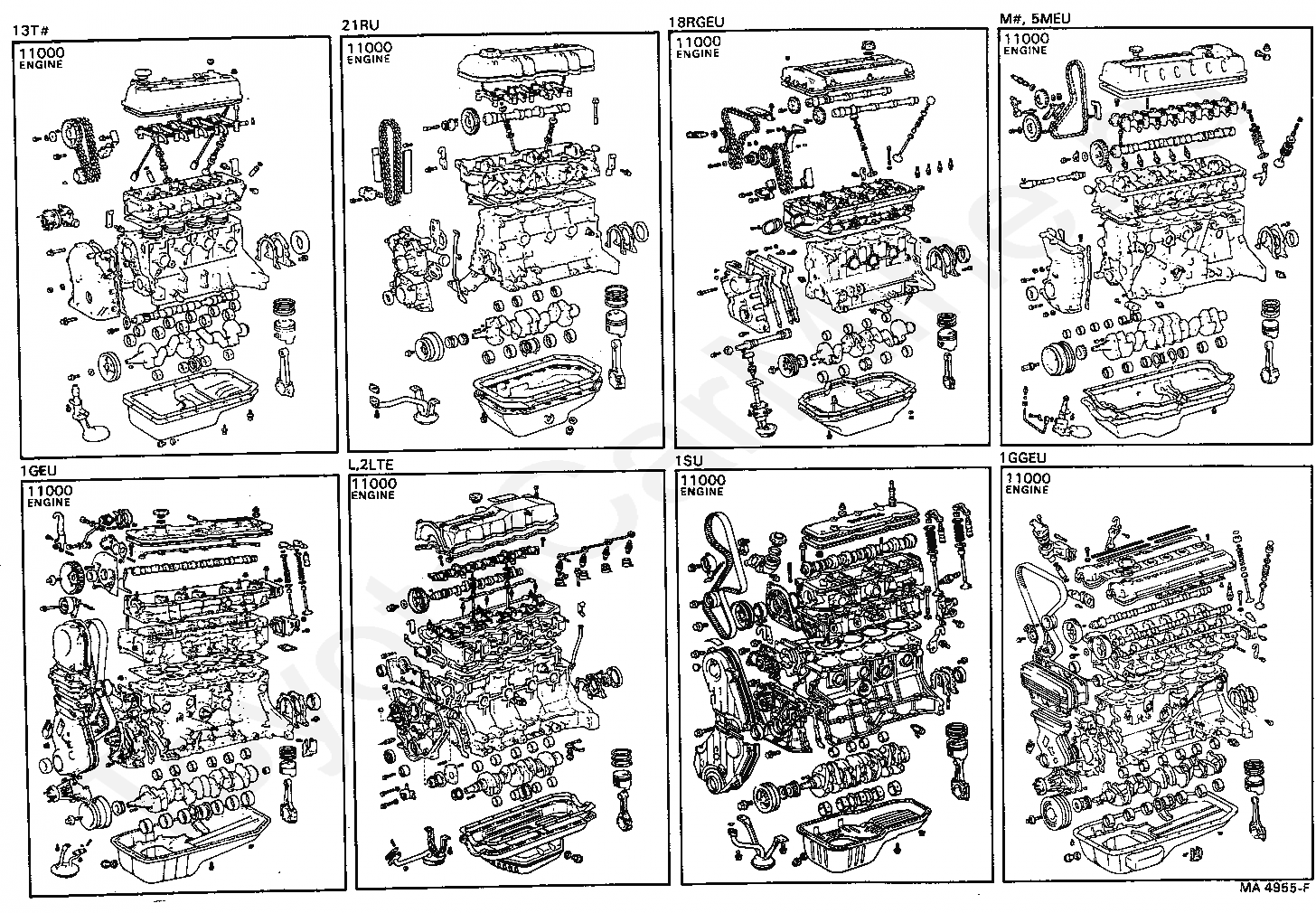 13T#
11000
ENGINE

21RU
11000
ENGINE

18RGEU
11000
ENGINE

M#, 5MEU
11000
ENGINE

1GEU
11000
ENGINE

L,2LTE
11000
ENGINE

1SU
11000
ENGINE

1GGEU
11000
ENGINE

MA 4955-F