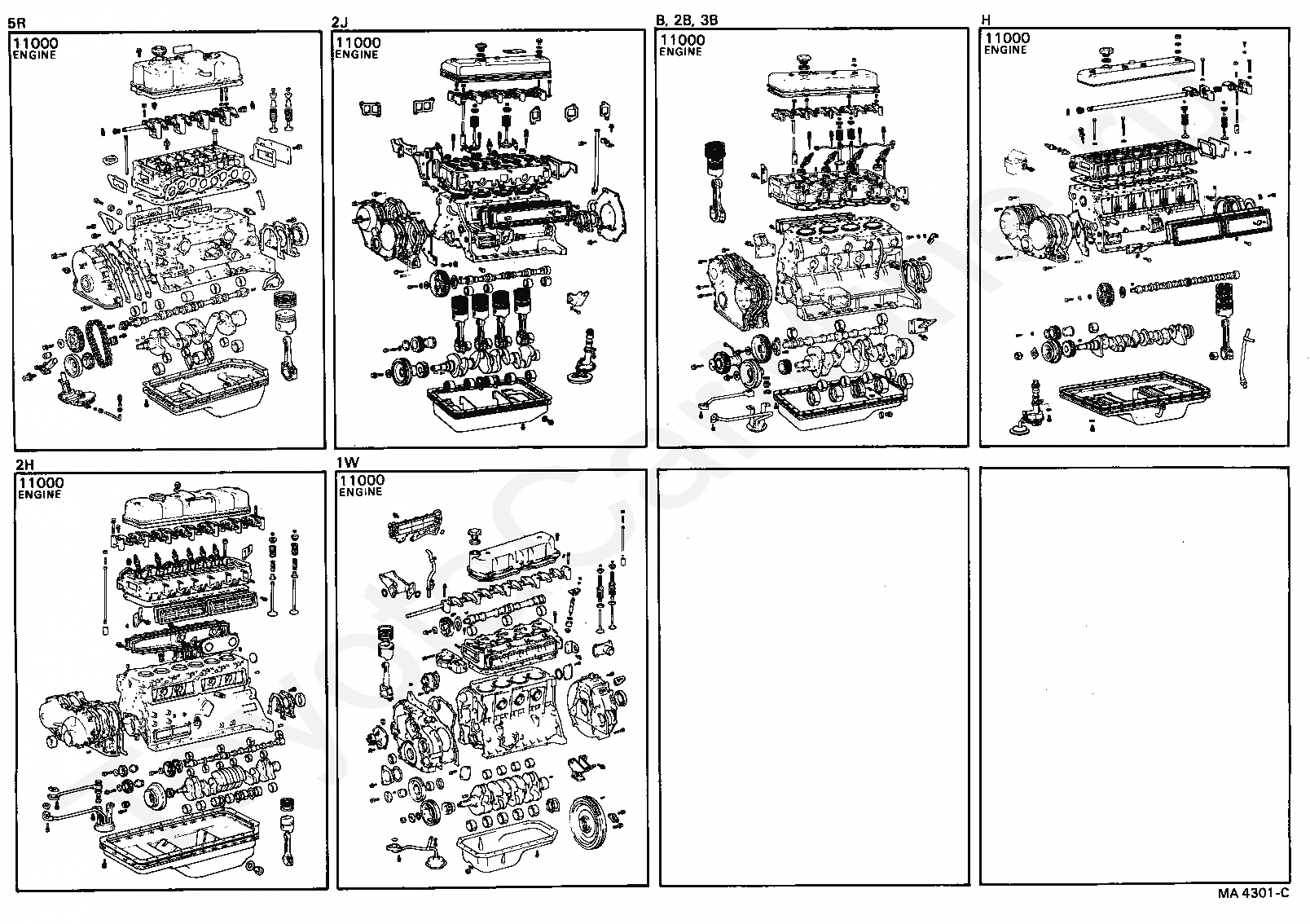 5R
11000
ENGINE

2J
11000
ENGINE

B, 2B, 3B
11000
ENGINE

H
11000
ENGINE

2H
11000
ENGINE

1W
11000
ENGINE

MA 4301-C