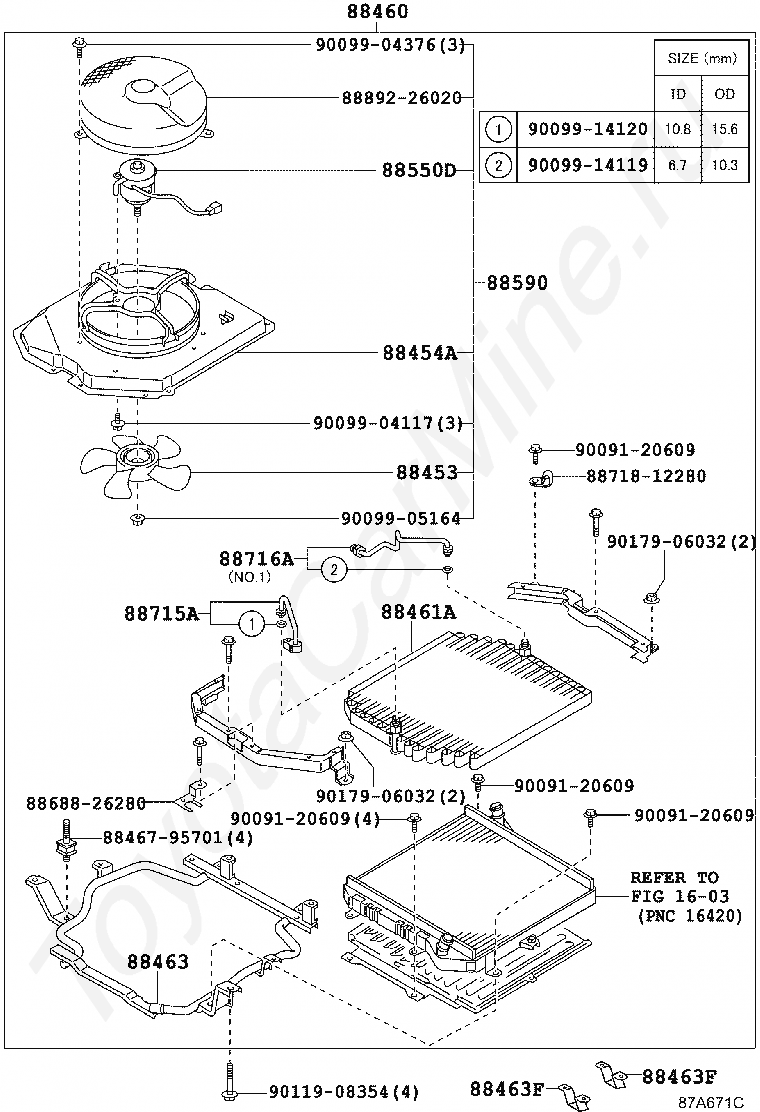 88460

90099-04376(3)

88892-26020

88550D

88590

88454A

90099-04117(3)

88453

90099-05164

| | | SIZE (mm) | |
|---|---|---|---|
| | | ID | OD |
| 1 | 90099-14120 | 10.8 | 15.6 |
| 2 | 90099-14119 | 6.7 | 10.3 |

90091-20609

88718-12280

90179-06032(2)

88716A
(NO.1)
2

88715A
1

88461A

88688-26280

90179-06032(2)

90091-20609

90091-20609(4)

90091-20609

88467-95701(4)

REFER TO
FIG 16-03
(PNC 16420)

88463

90119-08354(4)

88463F

88463F

87A671C

ToyotaCarMine.ru